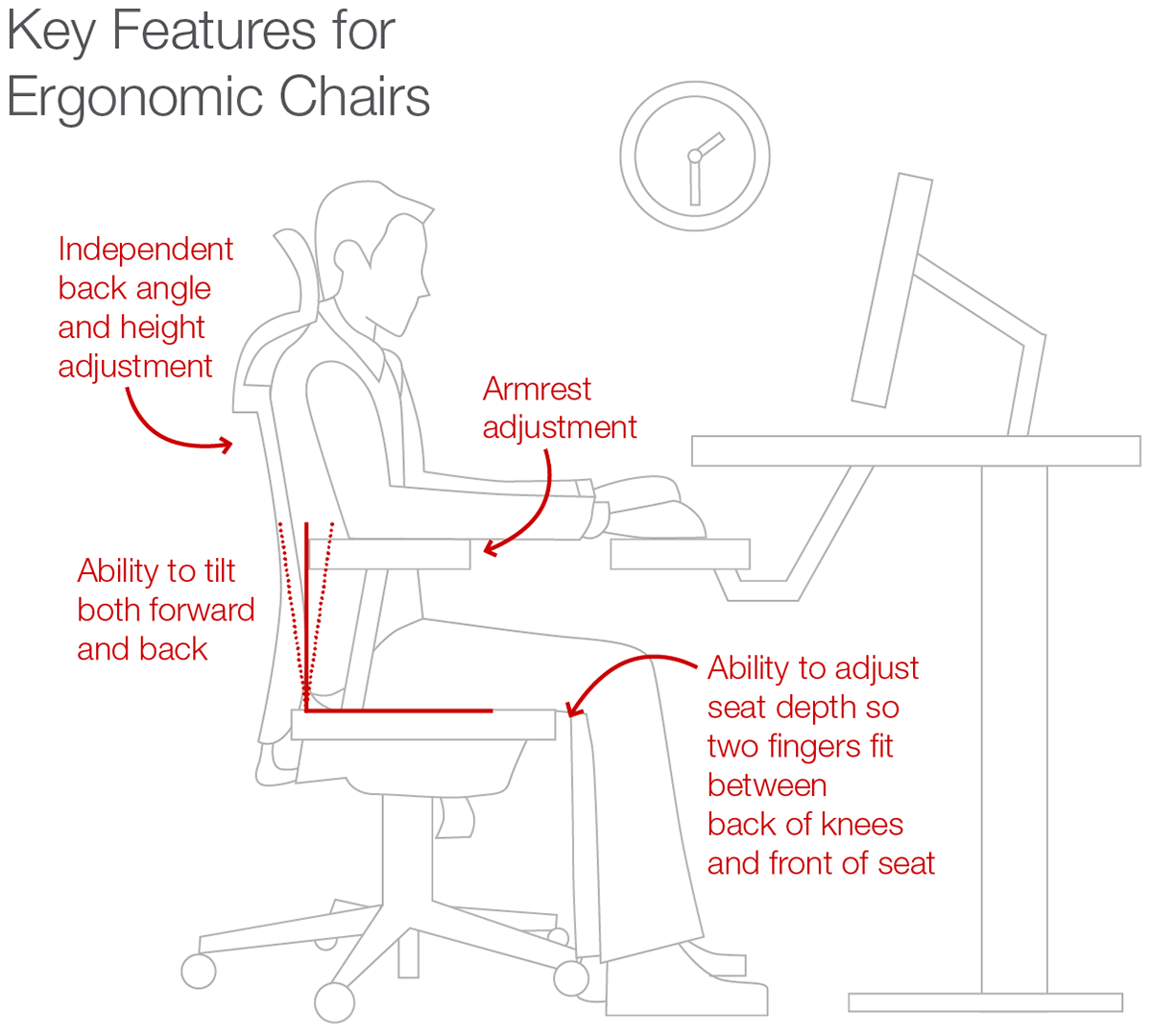 Key Features for Ergonomic Chairs

Independent back angle and height adjustment

Armrest adjustment

Ability to tilt both forward and back

Ability to adjust seat depth so two fingers fit between back of knees and front of seat