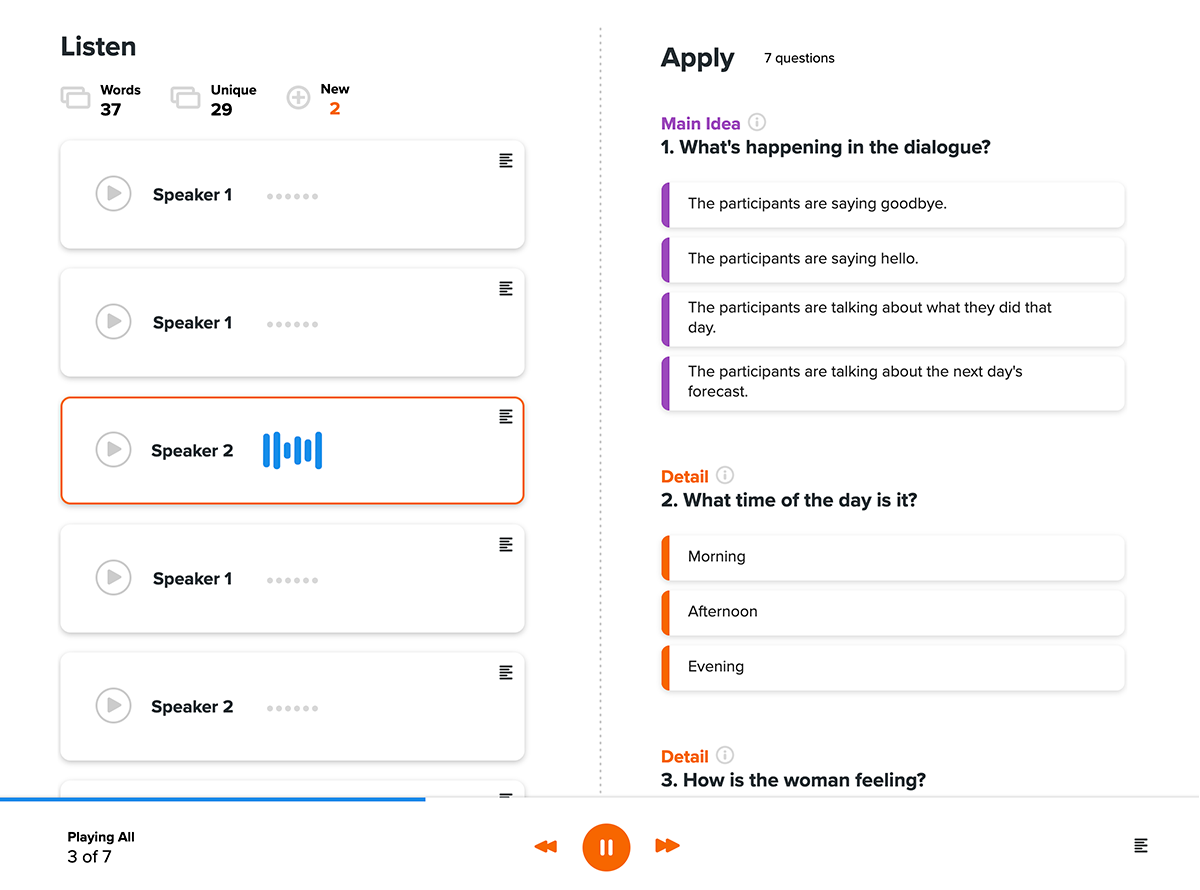 Listen

Words
37

Unique
29

New
2

Speaker 1

Speaker 1

Speaker 2

Speaker 1

Speaker 2

Apply 7 questions

Main Idea
1. What's happening in the dialogue?

The participants are saying goodbye.

The participants are saying hello.

The participants are talking about what they did that day.

The participants are talking about the next day's forecast.

Detail
2. What time of the day is it?

Morning

Afternoon

Evening

Detail
3. How is the woman feeling?

Playing All
3 of 7