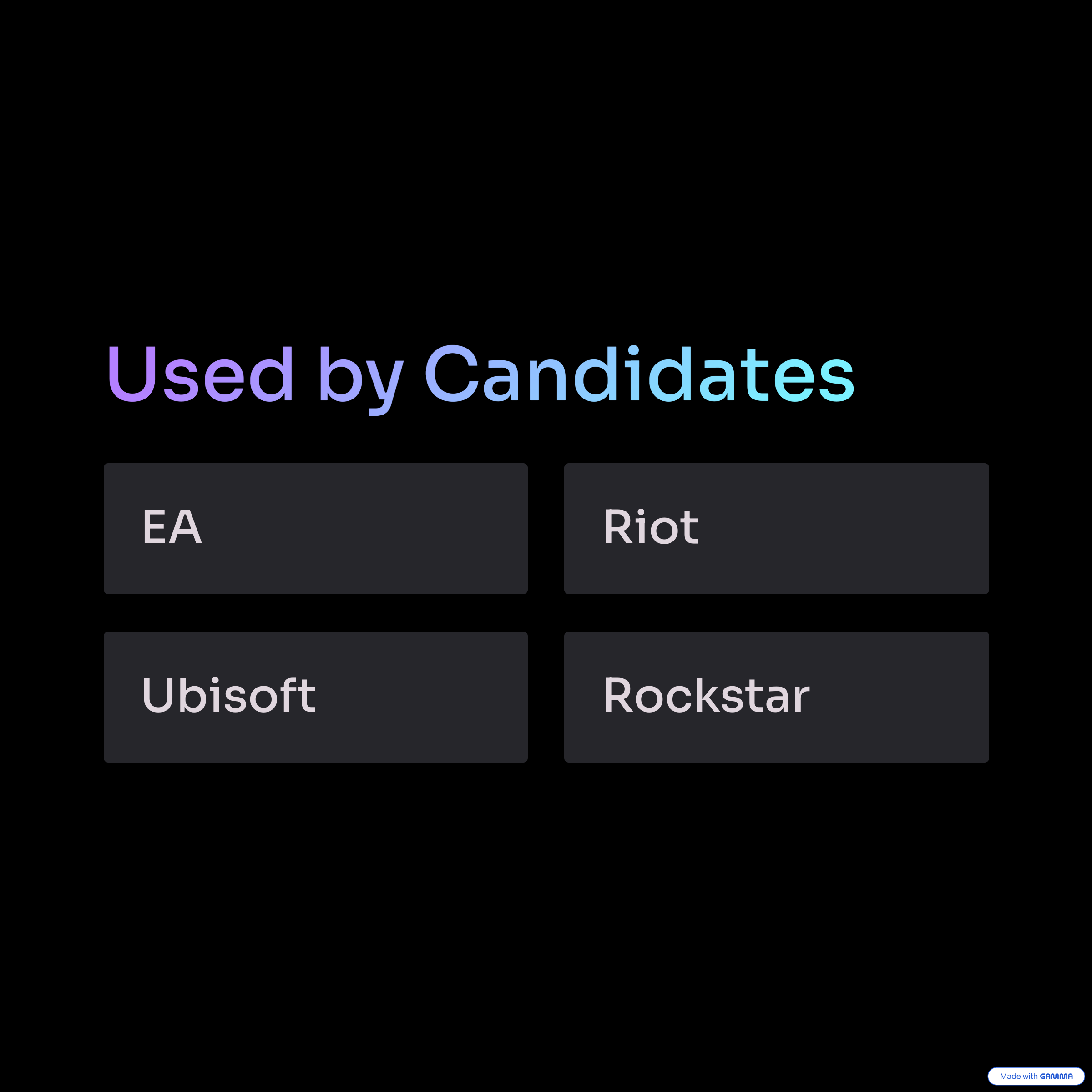 Used by Candidates

EA

Riot

Ubisoft

Rockstar

Made with GAMMA