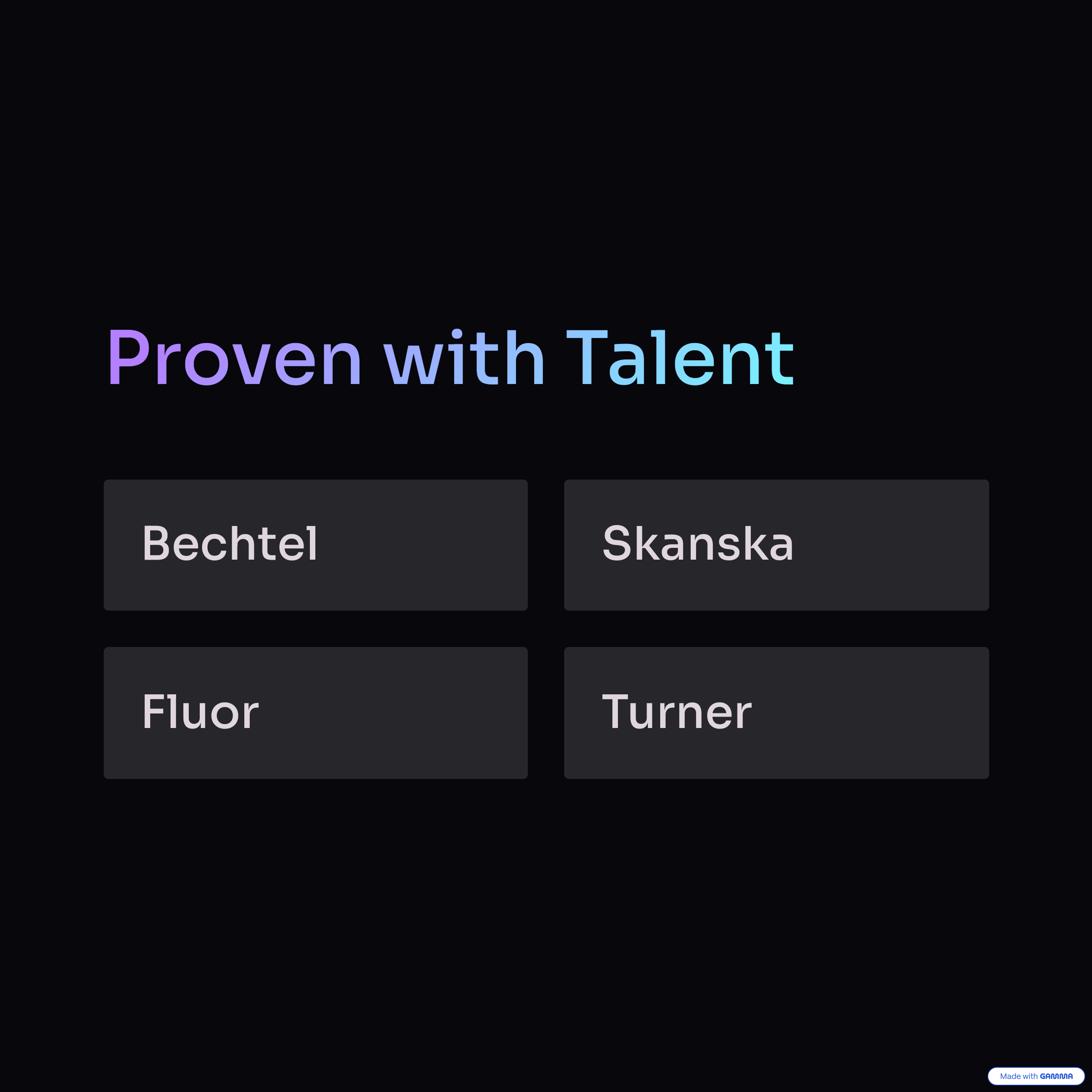 Proven with Talent

Bechtel

Skanska

Fluor

Turner

Made with GAMMA