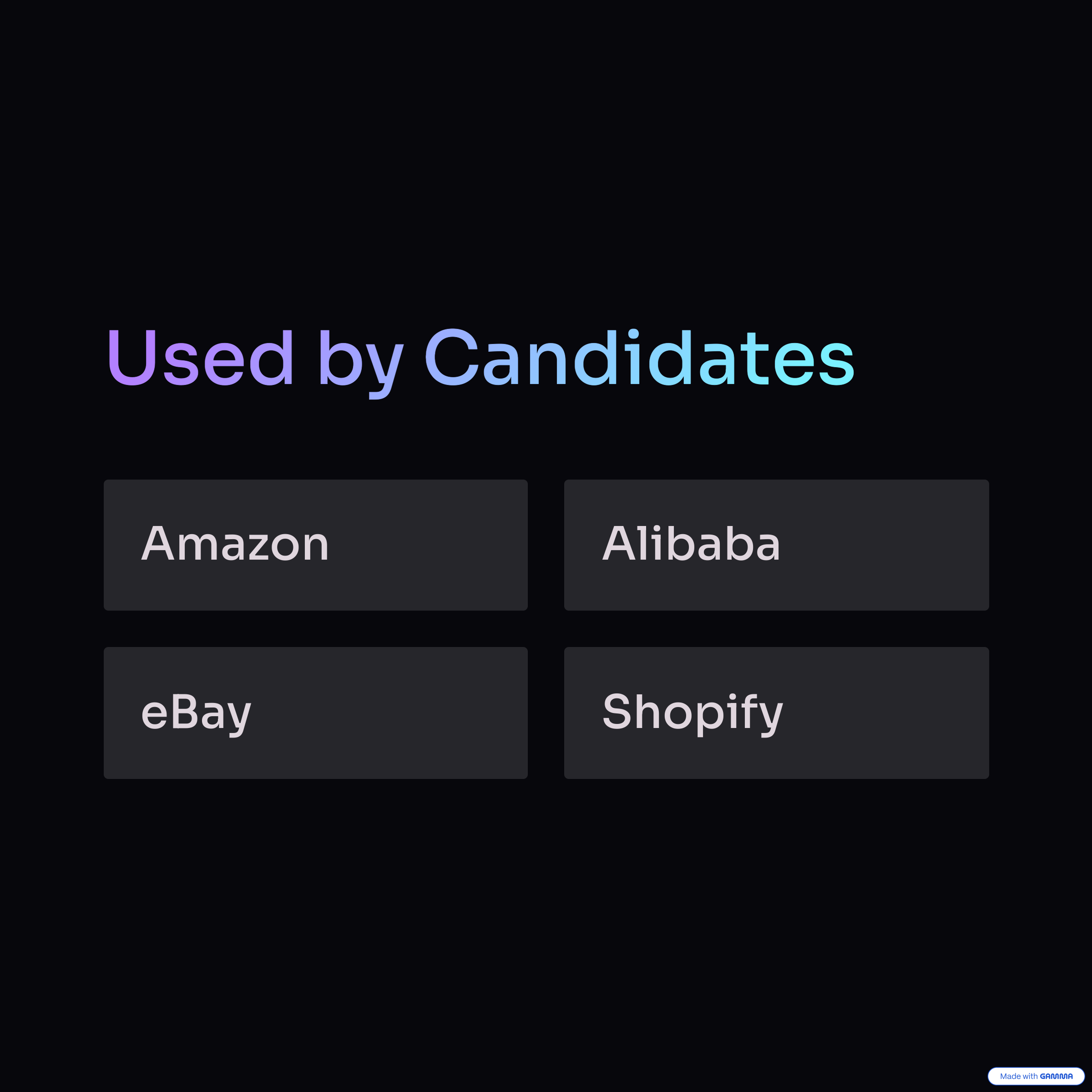 Used by Candidates

Amazon

Alibaba

eBay

Shopify

Made with GAMMA