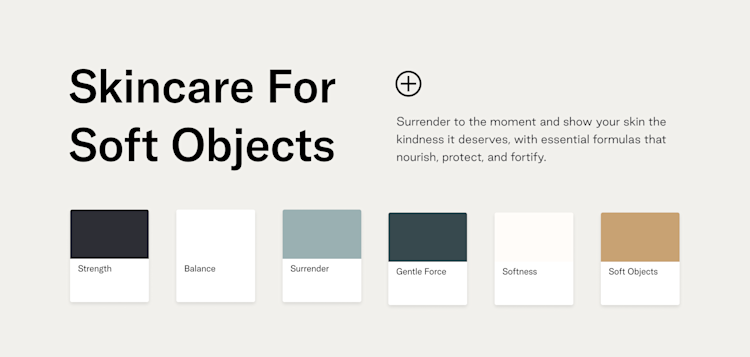 Skincare For Soft Objects

Surrender to the moment and show your skin the kindness it deserves, with essential formulas that nourish, protect, and fortify.

Strength

Balance

Surrender

Gentle Force

Softness

Soft Objects