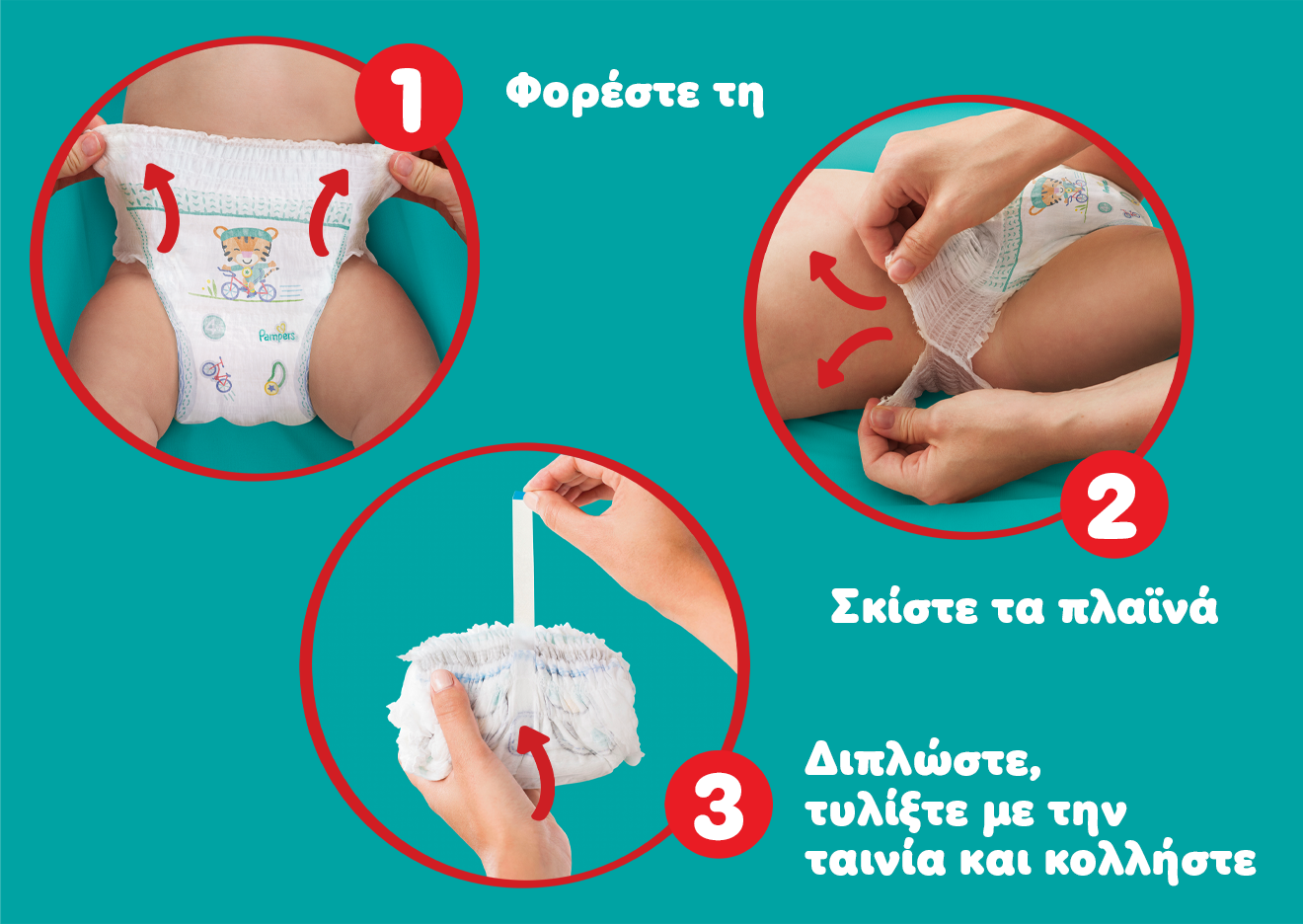 1

Φορέστε τη

Pampers

2

Σκίστε τα πλαϊνά

3

Διπλώστε, τυλίξτε με την ταινία και κολλήστε