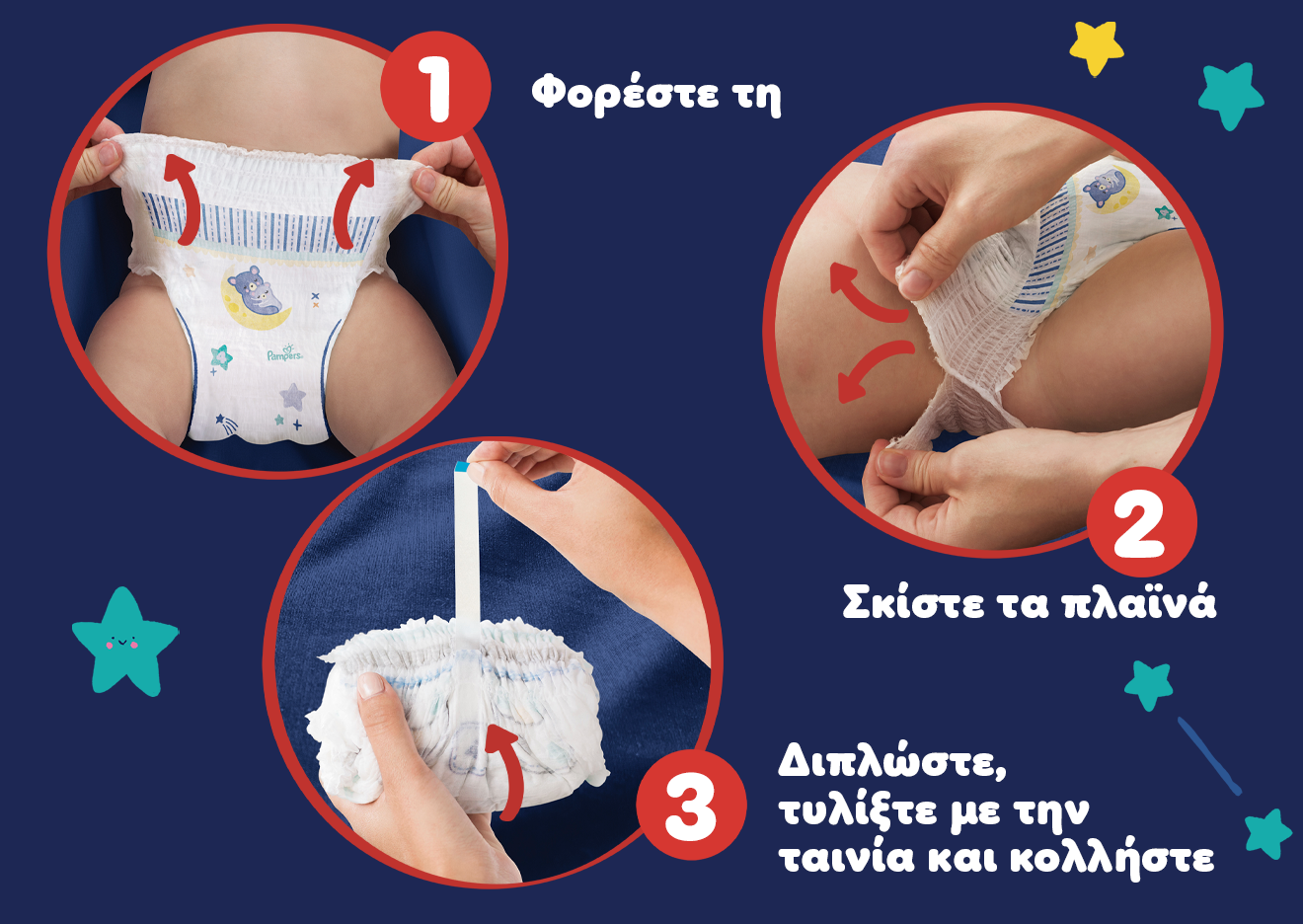 1

Φορέστε τη

Pampers

2

Σκίστε τα πλαϊνά

3

Διπλώστε, τυλίξτε με την ταινία και κολλήστε