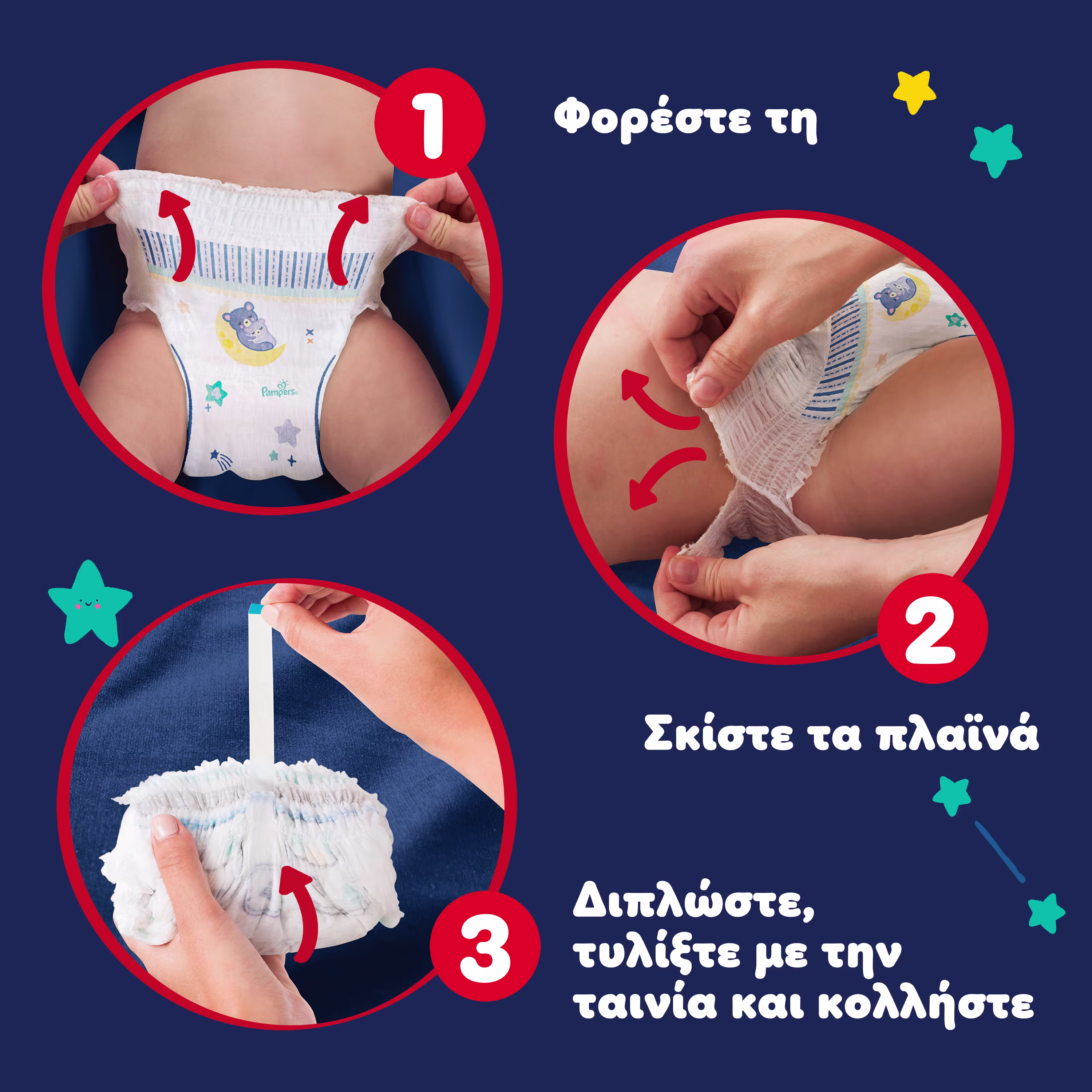 1

Φορέστε τη

Pampers

2

Σκίστε τα πλαϊνά

3

Διπλώστε, τυλίξτε με την ταινία και κολλήστε