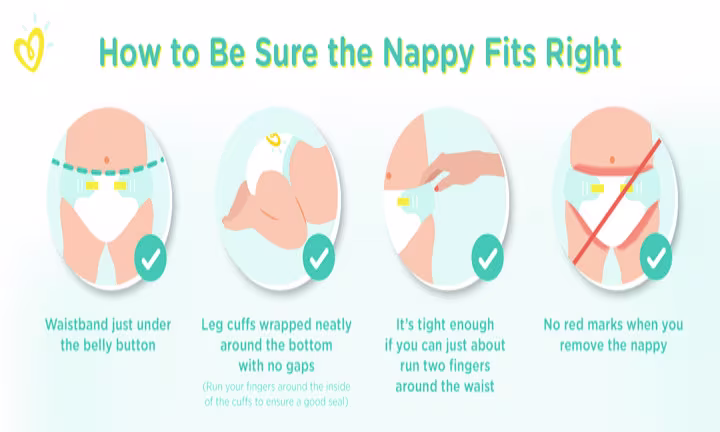 How to Be Sure the Nappy Fits Right

Waistband just under the belly button

Leg cuffs wrapped neatly around the bottom with no gaps

(Run your fingers around the inside of the cuffs to ensure a good seal)

It's tight enough if you can just about run two fingers around the waist

No red marks when you remove the nappy