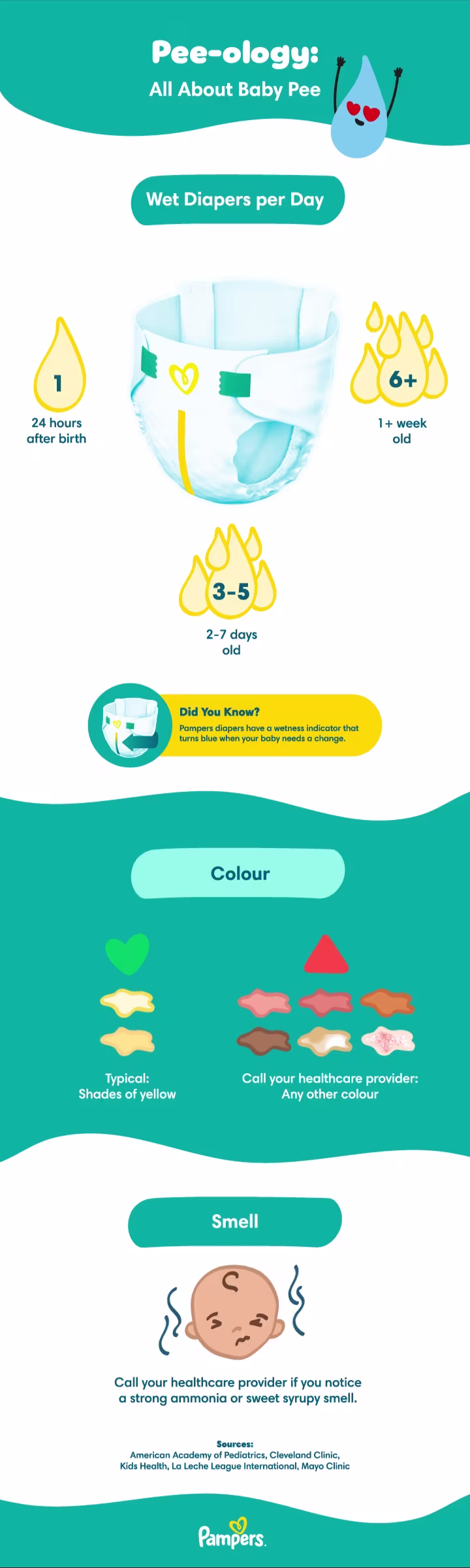 Pee-ology:
All About Baby Pee

Wet Diapers per Day

1
24 hours after birth

6+
1+ week old

3-5
2-7 days old

Did You Know?
Pampers diapers have a wetness indicator that turns blue when your baby needs a change.

Colour

Typical:
Shades of yellow

Call your healthcare provider:
Any other colour

Smell

Call your healthcare provider if you notice a strong ammonia or sweet syrupy smell.

Sources:
American Academy of Pediatrics, Cleveland Clinic, Kids Health, La Leche League International, Mayo Clinic

Pampers.