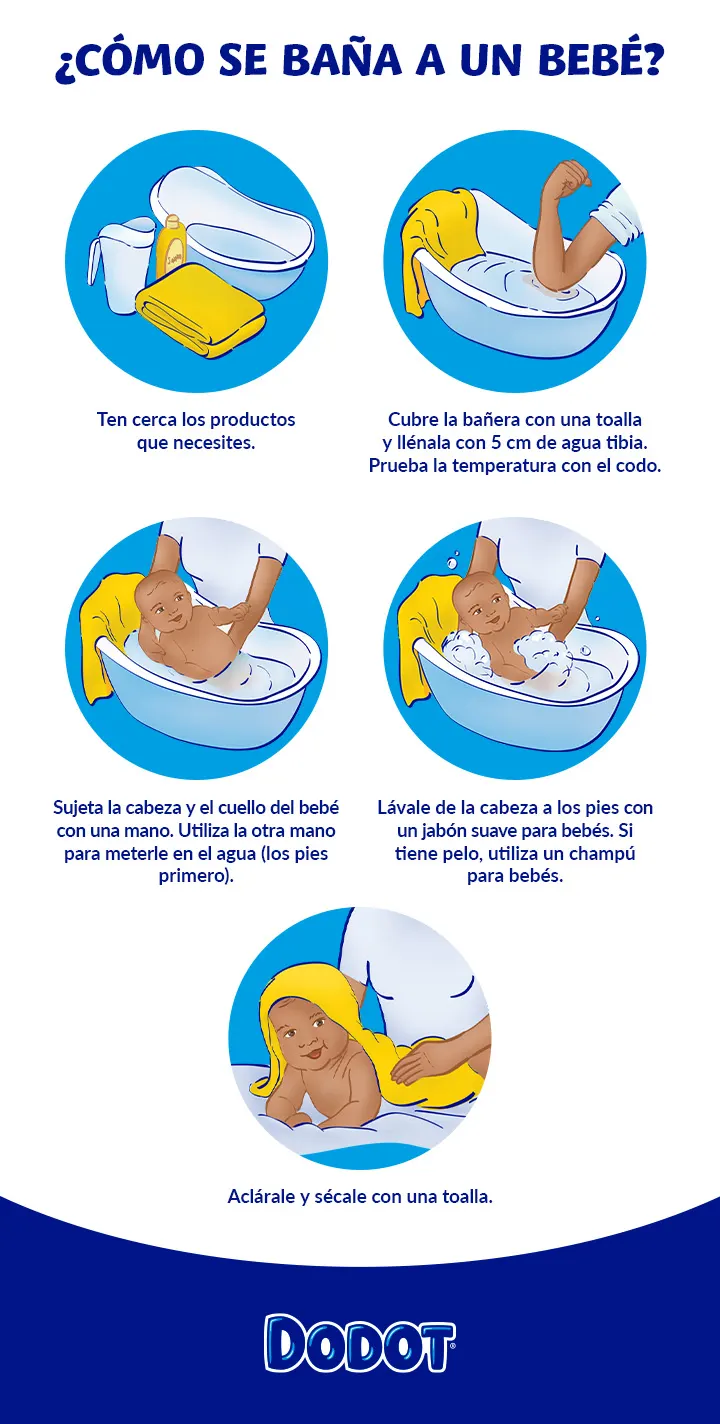 ¿CÓMO SE BAÑA A UN BEBÉ?

Ten cerca los productos que necesites.

Cubre la bañera con una toalla y llénala con 5 cm de agua tibia. Prueba la temperatura con el codo.

Sujeta la cabeza y el cuello del bebé con una mano. Utiliza la otra mano para meterle en el agua (los pies primero).

Lávale de la cabeza a los pies con un jabón suave para bebés. Si tiene pelo, utiliza un champú para bebés.

Aclárale y sécale con una toalla.

DODOT