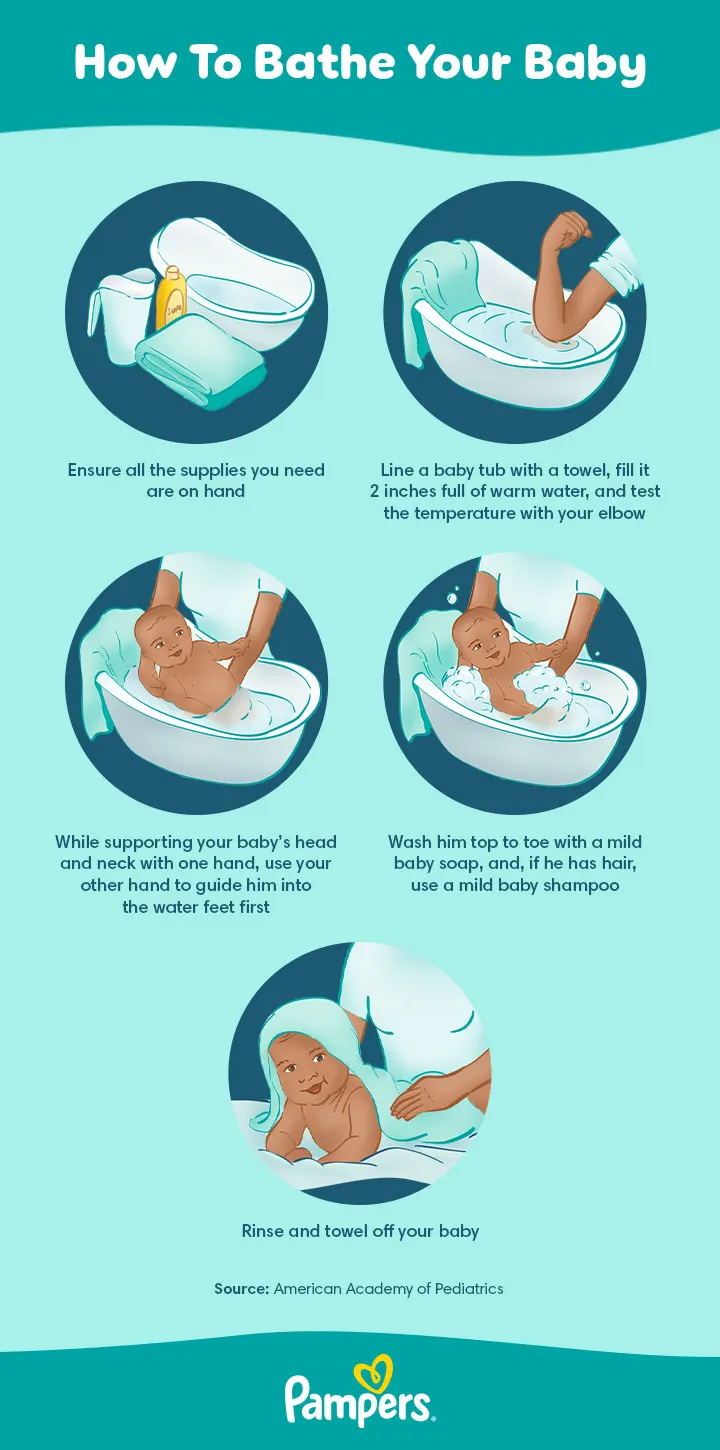 How To Bathe Your Baby

Ensure all the supplies you need are on hand

Line a baby tub with a towel, fill it 2 inches full of warm water, and test the temperature with your elbow

While supporting your baby's head and neck with one hand, use your other hand to guide him into the water feet first

Wash him top to toe with a mild baby soap, and, if he has hair, use a mild baby shampoo

Rinse and towel off your baby

Source: American Academy of Pediatrics

Pampers.