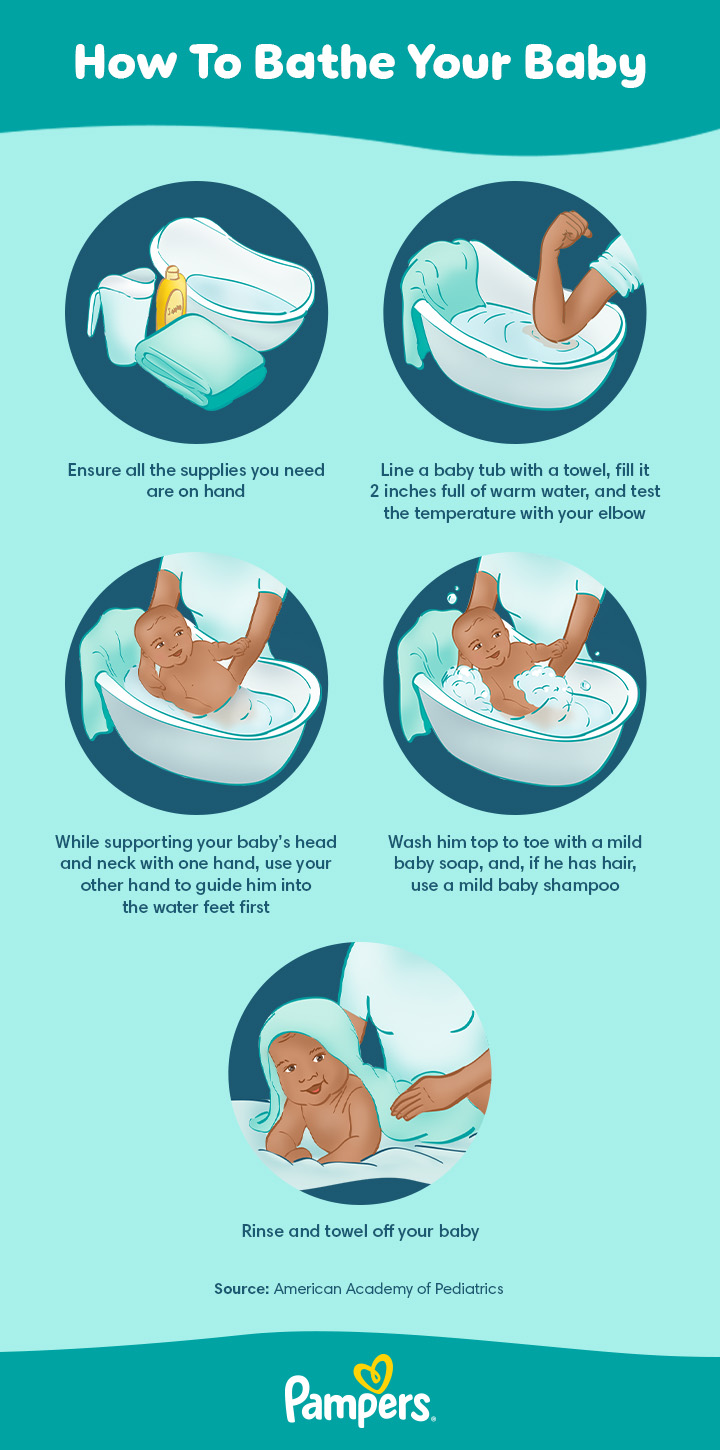 How To Bathe Your Baby

Ensure all the supplies you need are on hand

Line a baby tub with a towel, fill it 2 inches full of warm water, and test the temperature with your elbow

While supporting your baby's head and neck with one hand, use your other hand to guide him into the water feet first

Wash him top to toe with a mild baby soap, and, if he has hair, use a mild baby shampoo

Rinse and towel off your baby

Source: American Academy of Pediatrics

Pampers.