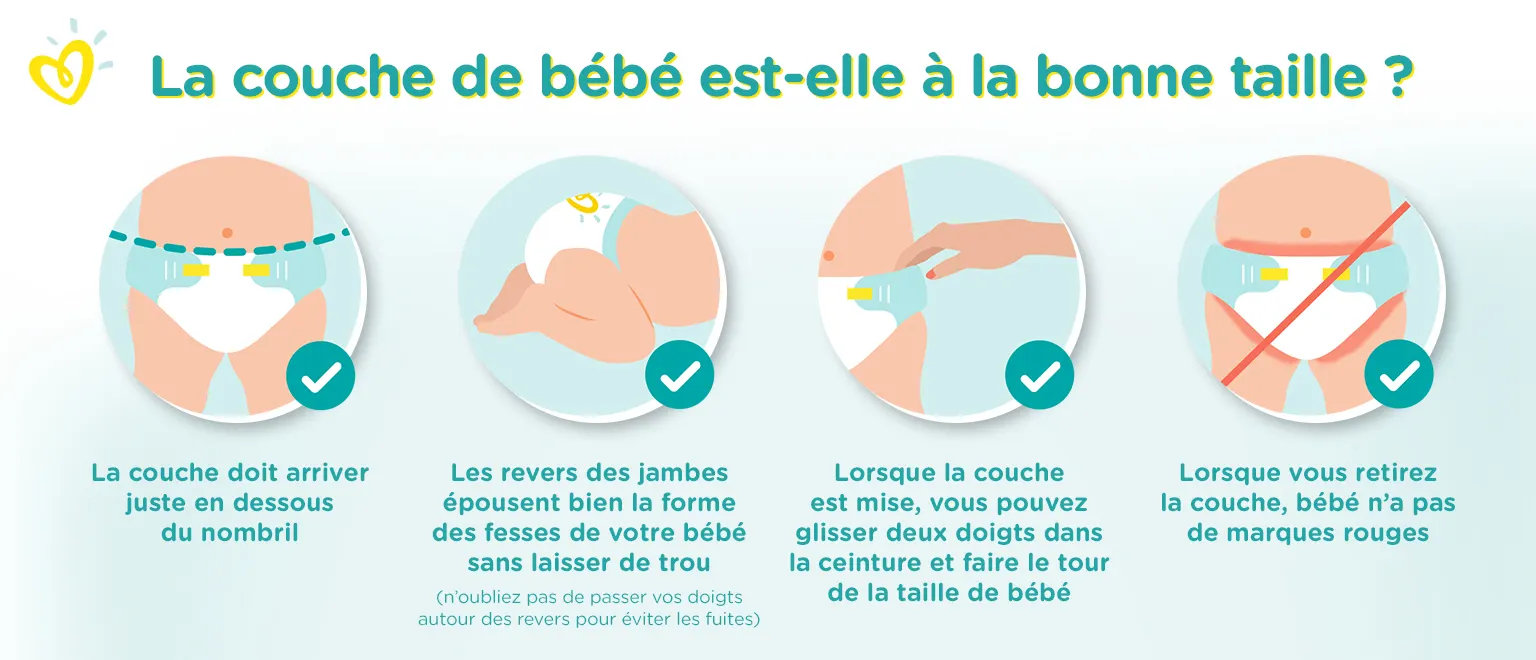 La couche de bébé est-elle à la bonne taille ?

La couche doit arriver juste en dessous du nombril

Les revers des jambes épousent bien la forme des fesses de votre bébé sans laisser de trou

(n'oubliez pas de passer vos doigts autour des revers pour éviter les fuites)

Lorsque la couche est mise, vous pouvez glisser deux doigts dans la ceinture et faire le tour de la taille de bébé

Lorsque vous retirez la couche, bébé n'a pas de marques rouges