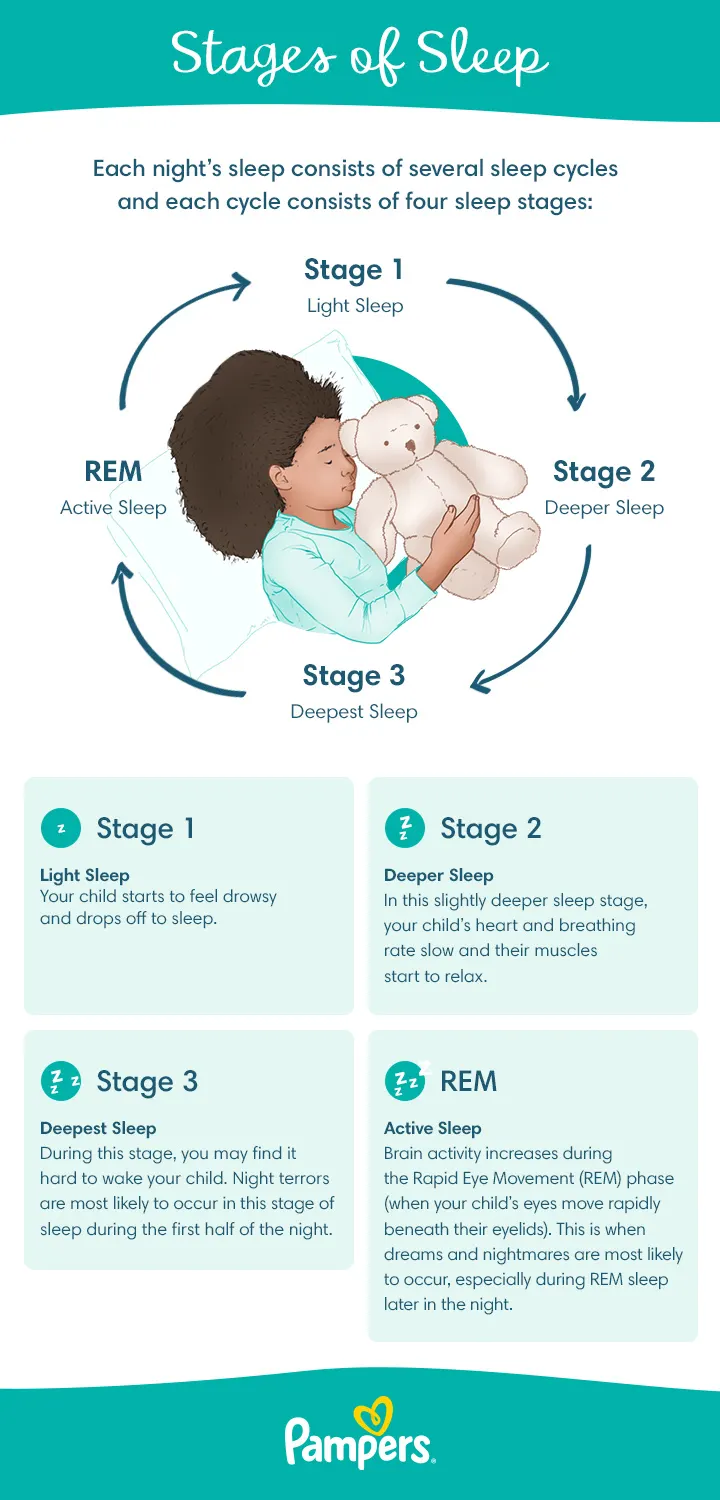 Stages of Sleep

Each night's sleep consists of several sleep cycles and each cycle consists of four sleep stages:

Stage 1
Light Sleep

Stage 2
Deeper Sleep

Stage 3
Deepest Sleep

REM
Active Sleep

z Stage 1

Light Sleep
Your child starts to feel drowsy and drops off to sleep.

z z Stage 2

Deeper Sleep
In this slightly deeper sleep stage, your child's heart and breathing rate slow and their muscles start to relax.

z z z Stage 3

Deepest Sleep
During this stage, you may find it hard to wake your child. Night terrors are most likely to occur in this stage of sleep during the first half of the night.

z z z z REM

Active Sleep
Brain activity increases during the Rapid Eye Movement (REM) phase (when your child's eyes move rapidly beneath their eyelids). This is when dreams and nightmares are most likely to occur, especially during REM sleep later in the night.

Pampers.