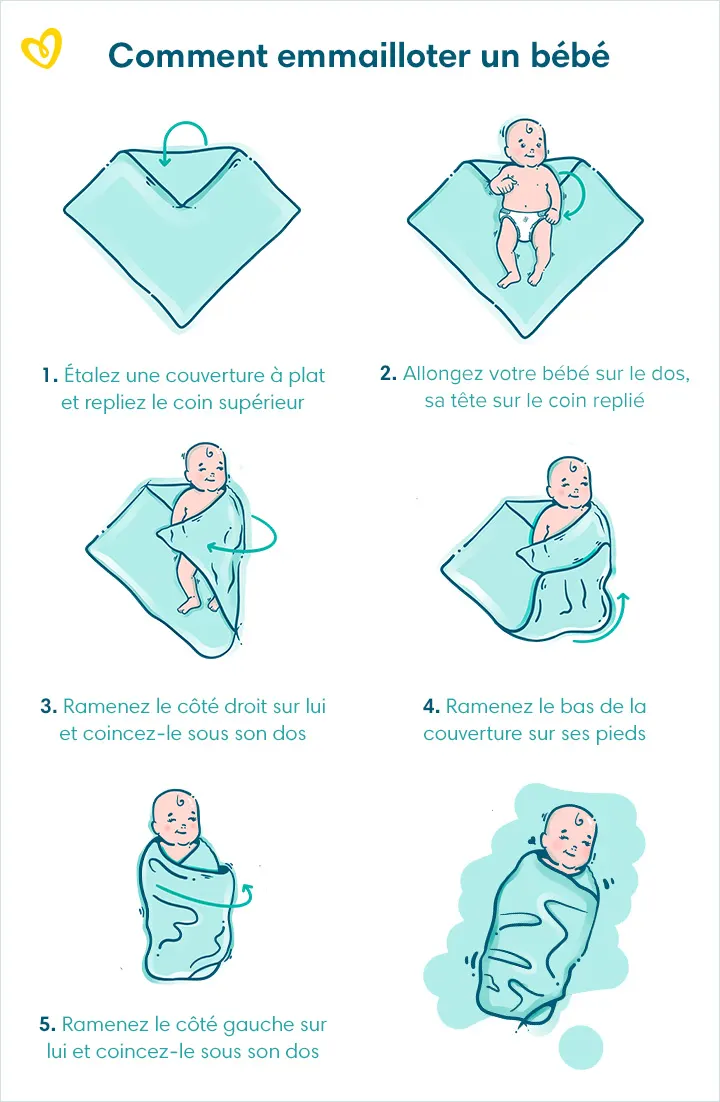 Comment emmailloter un bébé

1. Étalez une couverture à plat et repliez le coin supérieur

2. Allongez votre bébé sur le dos, sa tête sur le coin replié

3. Ramenez le côté droit sur lui et coincez-le sous son dos

4. Ramenez le bas de la couverture sur ses pieds

5. Ramenez le côté gauche sur lui et coincez-le sous son dos