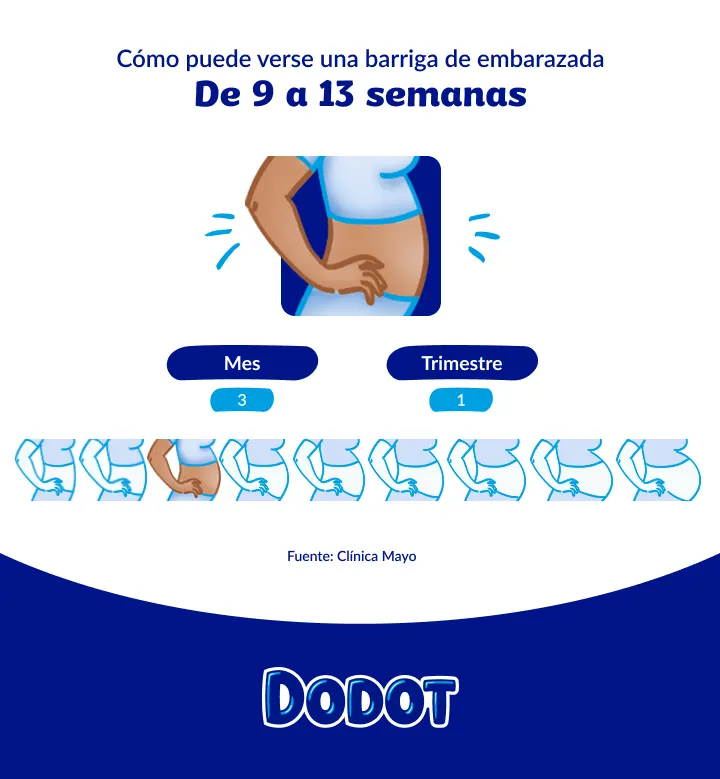 Cómo puede verse una barriga de embarazada
De 9 a 13 semanas

Mes
3

Trimestre
1

Fuente: Clínica Mayo

DODOT