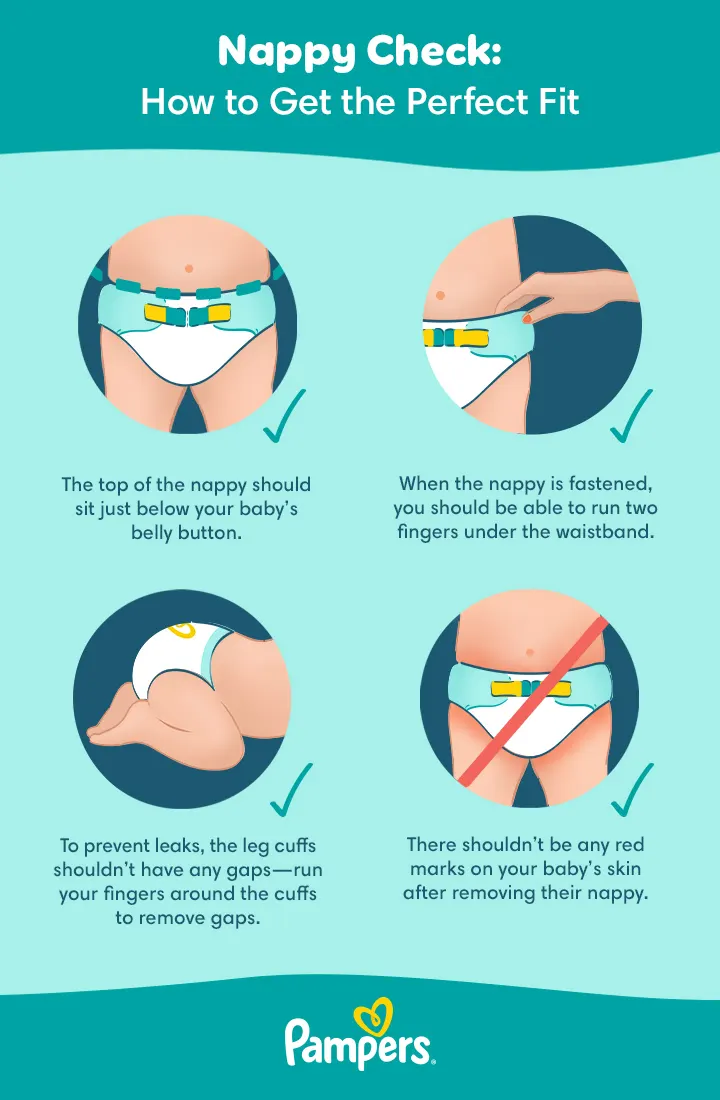 Nappy Check:
How to Get the Perfect Fit

The top of the nappy should sit just below your baby's belly button.

When the nappy is fastened, you should be able to run two fingers under the waistband.

To prevent leaks, the leg cuffs shouldn't have any gaps—run your fingers around the cuffs to remove gaps.

There shouldn't be any red marks on your baby's skin after removing their nappy.

Pampers.