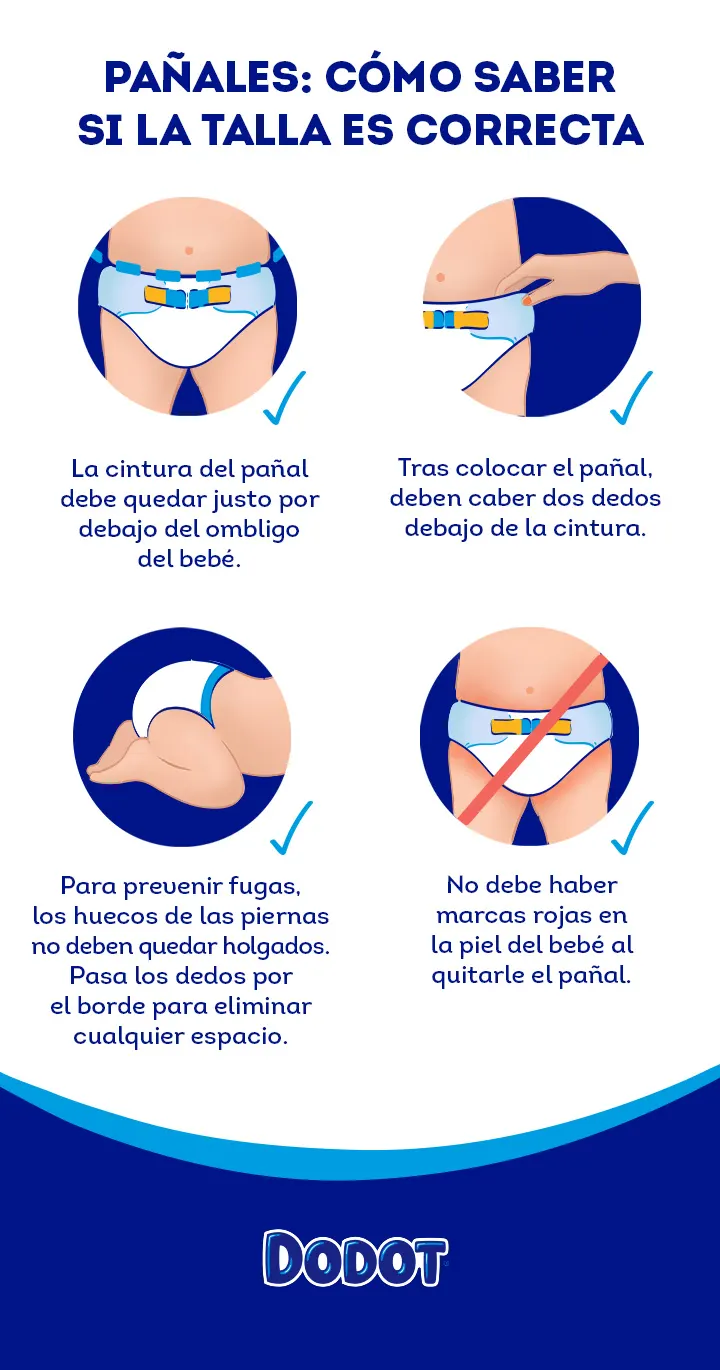 PAÑALES: CÓMO SABER SI LA TALLA ES CORRECTA

La cintura del pañal debe quedar justo por debajo del ombligo del bebé.

Tras colocar el pañal, deben caber dos dedos debajo de la cintura.

Para prevenir fugas, los huecos de las piernas no deben quedar holgados. Pasa los dedos por el borde para eliminar cualquier espacio.

No debe haber marcas rojas en la piel del bebé al quitarle el pañal.

DODOT