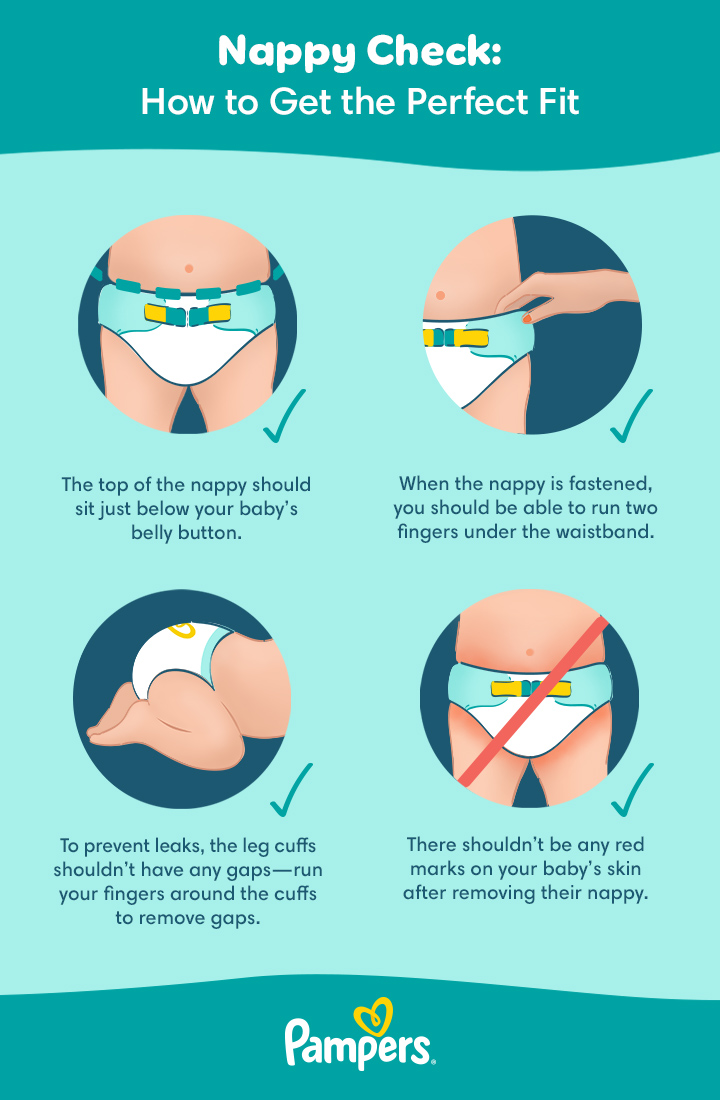 Nappy Check:
How to Get the Perfect Fit

The top of the nappy should sit just below your baby's belly button.

When the nappy is fastened, you should be able to run two fingers under the waistband.

To prevent leaks, the leg cuffs shouldn't have any gaps—run your fingers around the cuffs to remove gaps.

There shouldn't be any red marks on your baby's skin after removing their nappy.

Pampers.