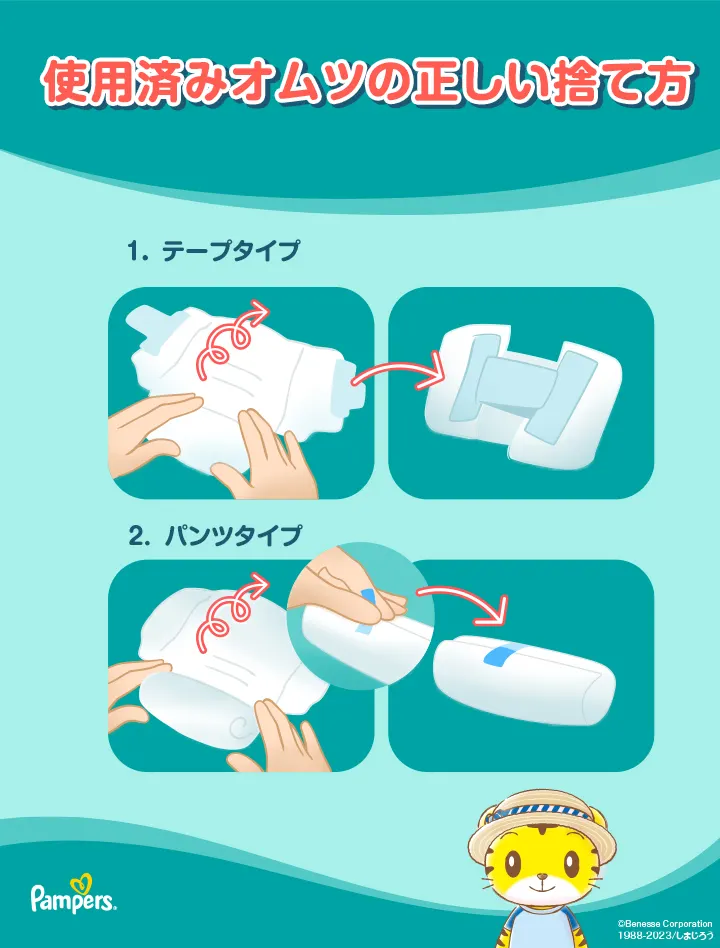 使用済みオムツの正しい捨て方

1. テープタイプ

2. パンツタイプ

Pampers.

©Benesse Corporation 1988-2023/しまじろう