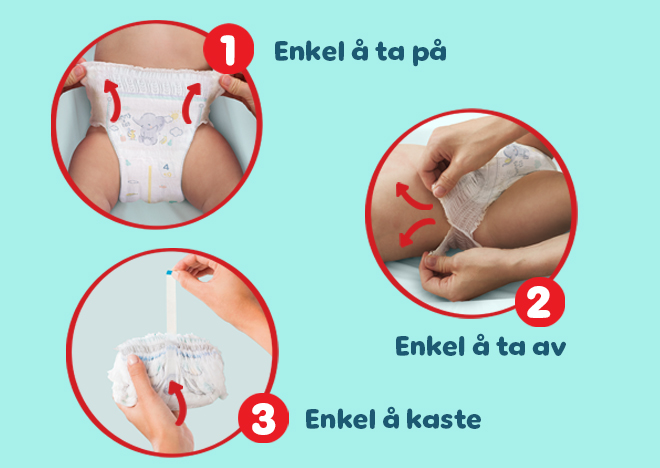 1 Enkel å ta på

4

2 Enkel å ta av

3 Enkel å kaste