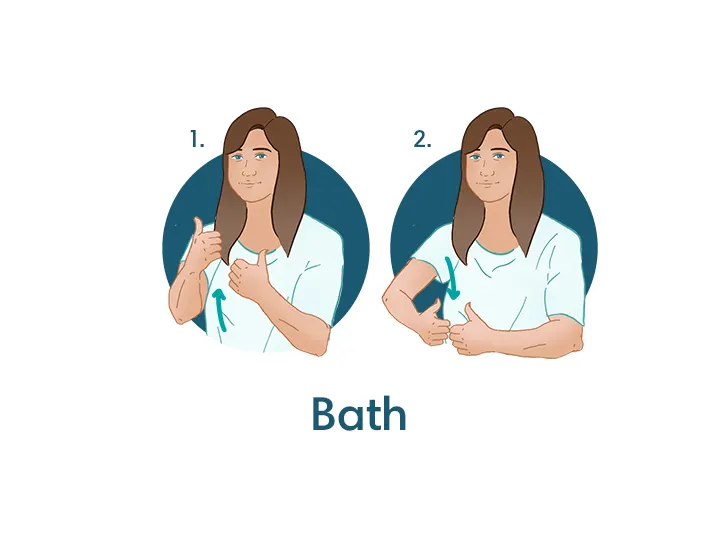 1.

2.

Bath