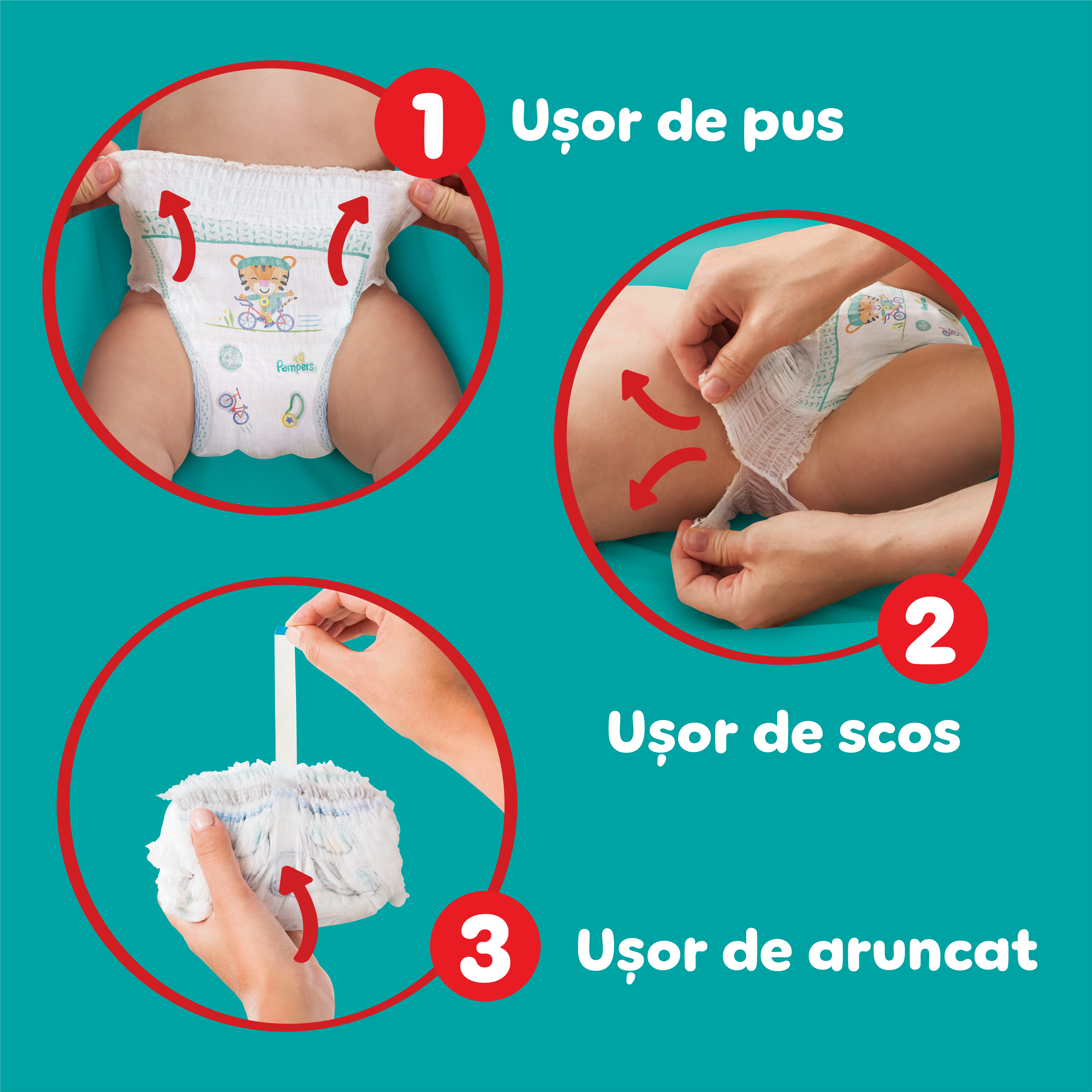 1 Ușor de pus

Pampers

2

Ușor de scos

3 Ușor de aruncat