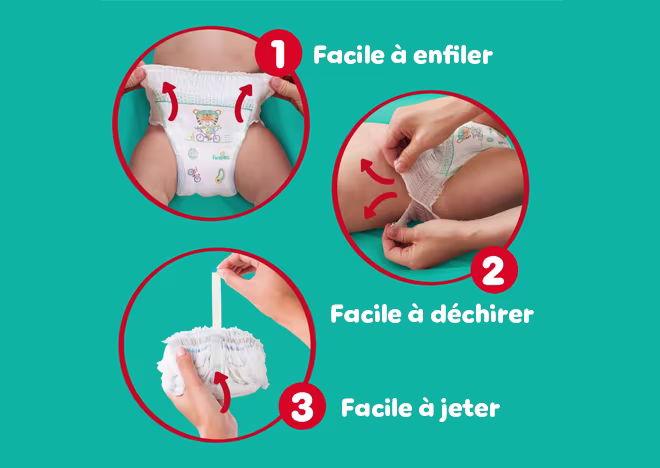 1 Facile à enfiler

Pampers

2 Facile à déchirer

3 Facile à jeter