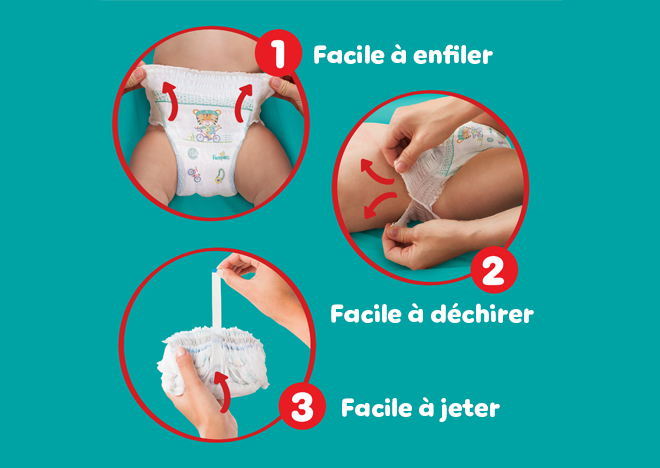 1 Facile à enfiler

Pampers

2

Facile à déchirer

3 Facile à jeter