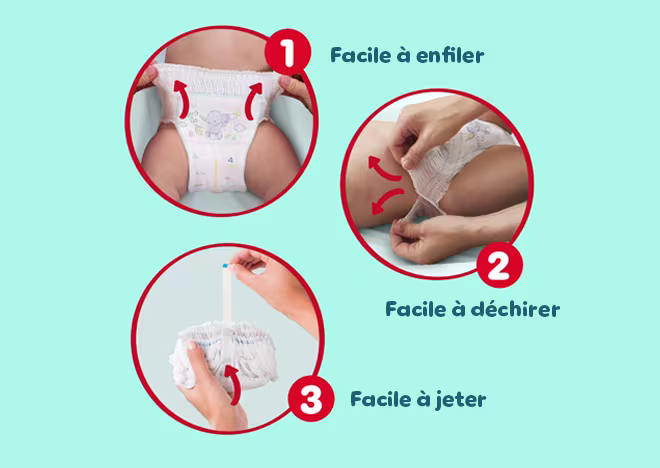 1
Facile à enfiler

4

2
Facile à déchirer

3
Facile à jeter