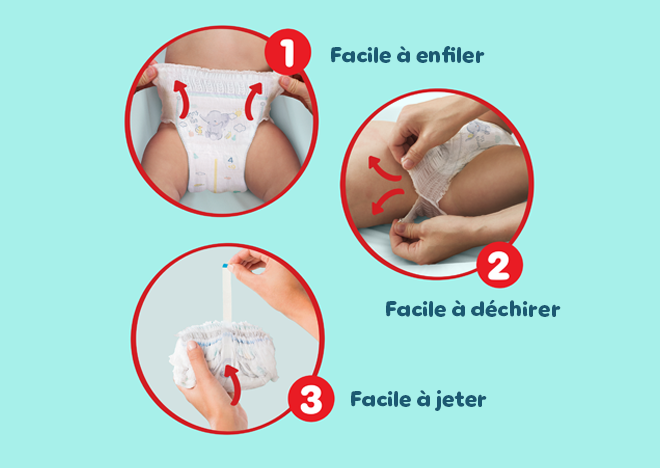 1
Facile à enfiler

4

2
Facile à déchirer

3
Facile à jeter