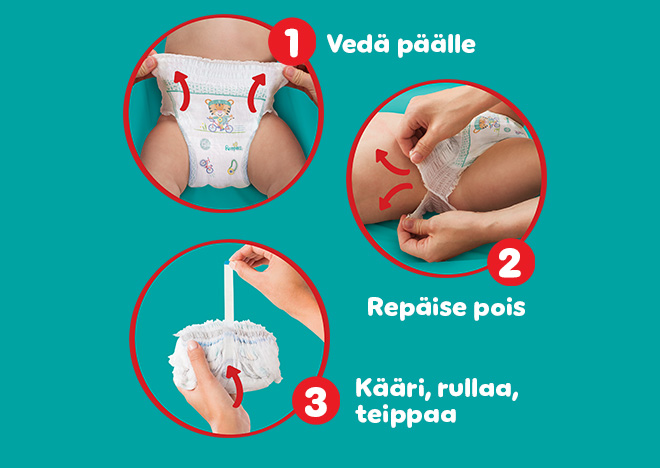 1 Vedä päälle

Pampers

2 Repäise pois

3 Kääri, rullaa, teippaa