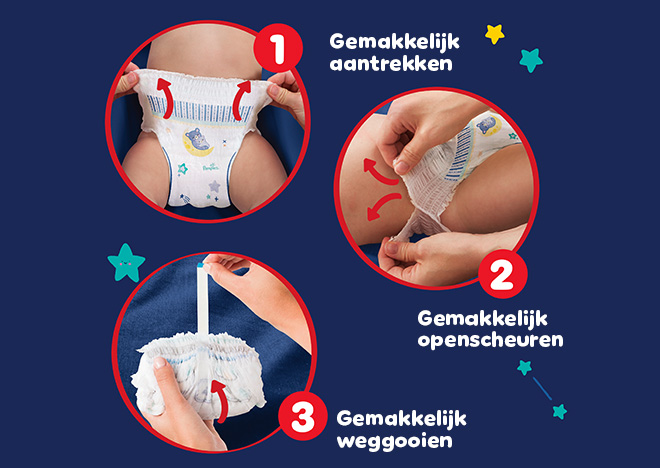 1

Gemakkelijk aantrekken

Pampers

2

Gemakkelijk openscheuren

3

Gemakkelijk weggooien