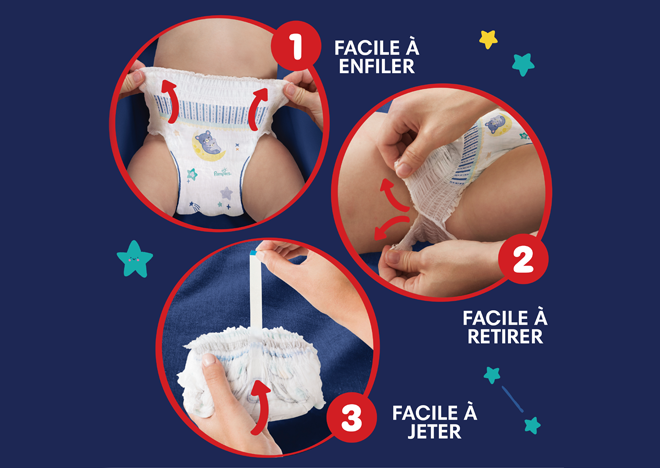 1
FACILE À ENFILER

Pampers

2
FACILE À RETIRER

3
FACILE À JETER