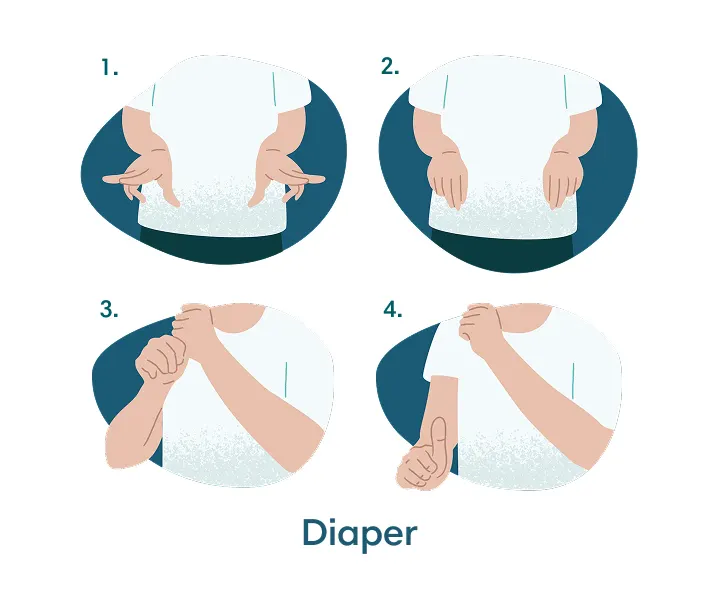 1.

2.

3.

4.

Diaper