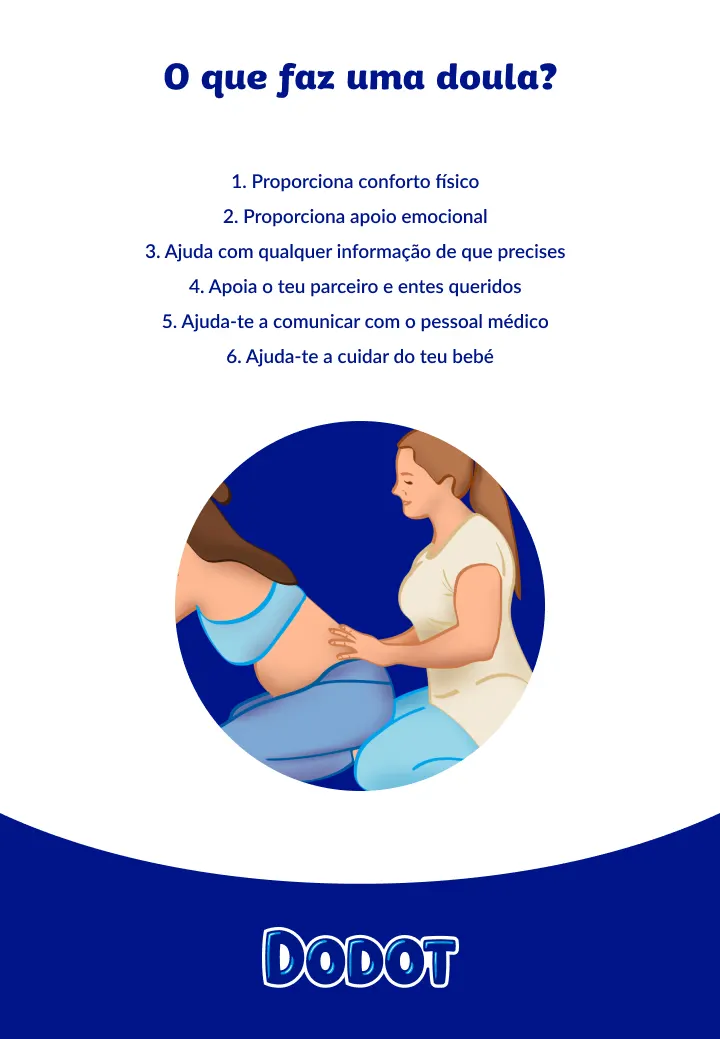 O que faz uma doula?

1. Proporciona conforto físico
2. Proporciona apoio emocional
3. Ajuda com qualquer informação de que precises
4. Apoia o teu parceiro e entes queridos
5. Ajuda-te a comunicar com o pessoal médico
6. Ajuda-te a cuidar do teu bebé

DODOT