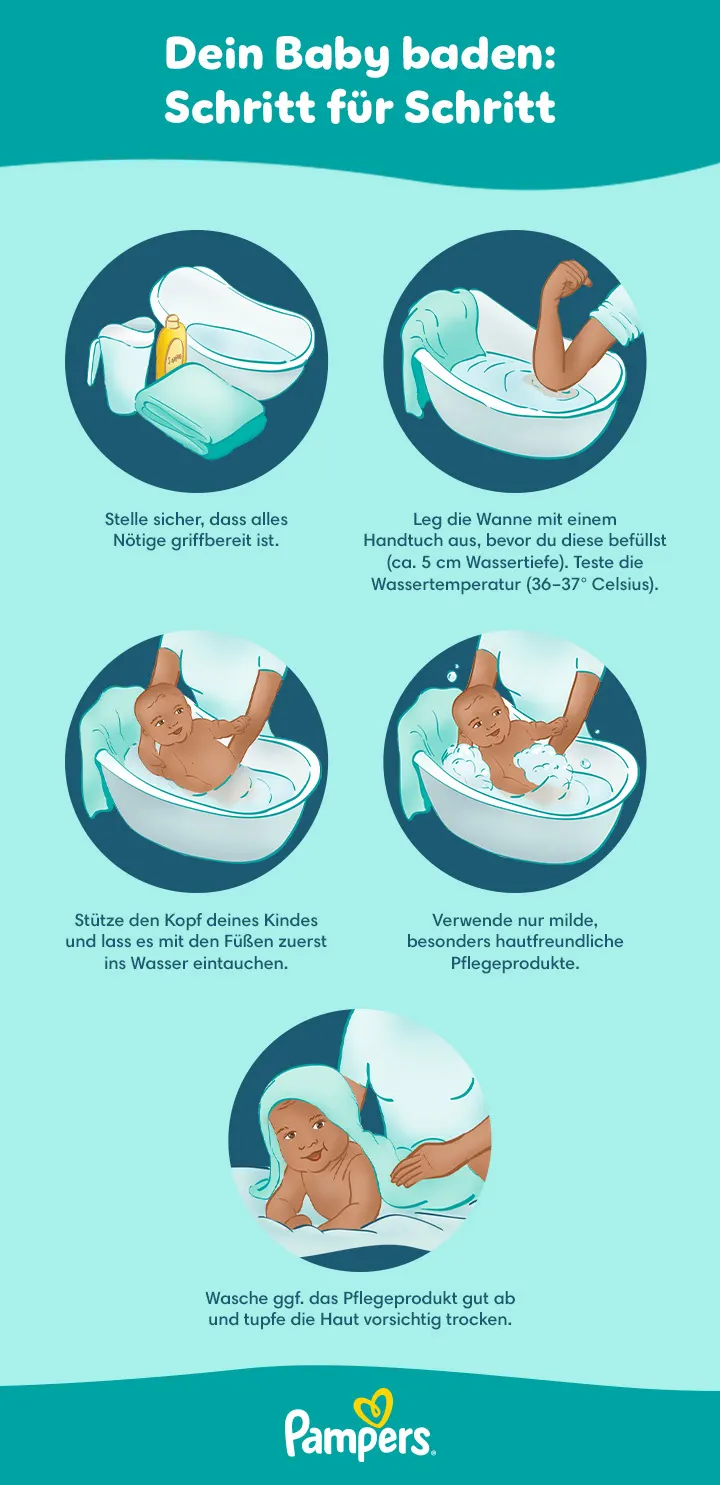 Dein Baby baden: Schritt für Schritt

Stelle sicher, dass alles Nötige griffbereit ist.

Leg die Wanne mit einem Handtuch aus, bevor du diese befüllst (ca. 5 cm Wassertiefe). Teste die Wassertemperatur (36–37° Celsius).

Stütze den Kopf deines Kindes und lass es mit den Füßen zuerst ins Wasser eintauchen.

Verwende nur milde, besonders hautfreundliche Pflegeprodukte.

Wasche ggf. das Pflegeprodukt gut ab und tupfe die Haut vorsichtig trocken.

Pampers.