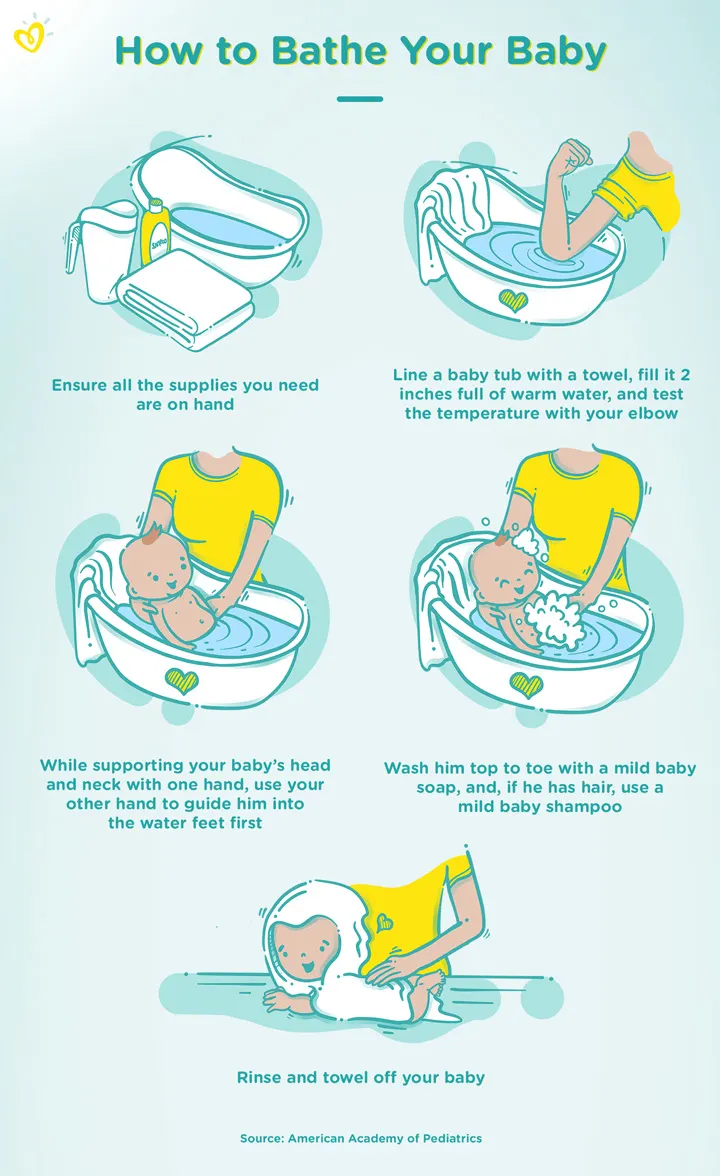 How to Bathe Your Baby

Ensure all the supplies you need are on hand

Line a baby tub with a towel, fill it 2 inches full of warm water, and test the temperature with your elbow

While supporting your baby's head and neck with one hand, use your other hand to guide him into the water feet first

Wash him top to toe with a mild baby soap, and, if he has hair, use a mild baby shampoo

Rinse and towel off your baby

Source: American Academy of Pediatrics