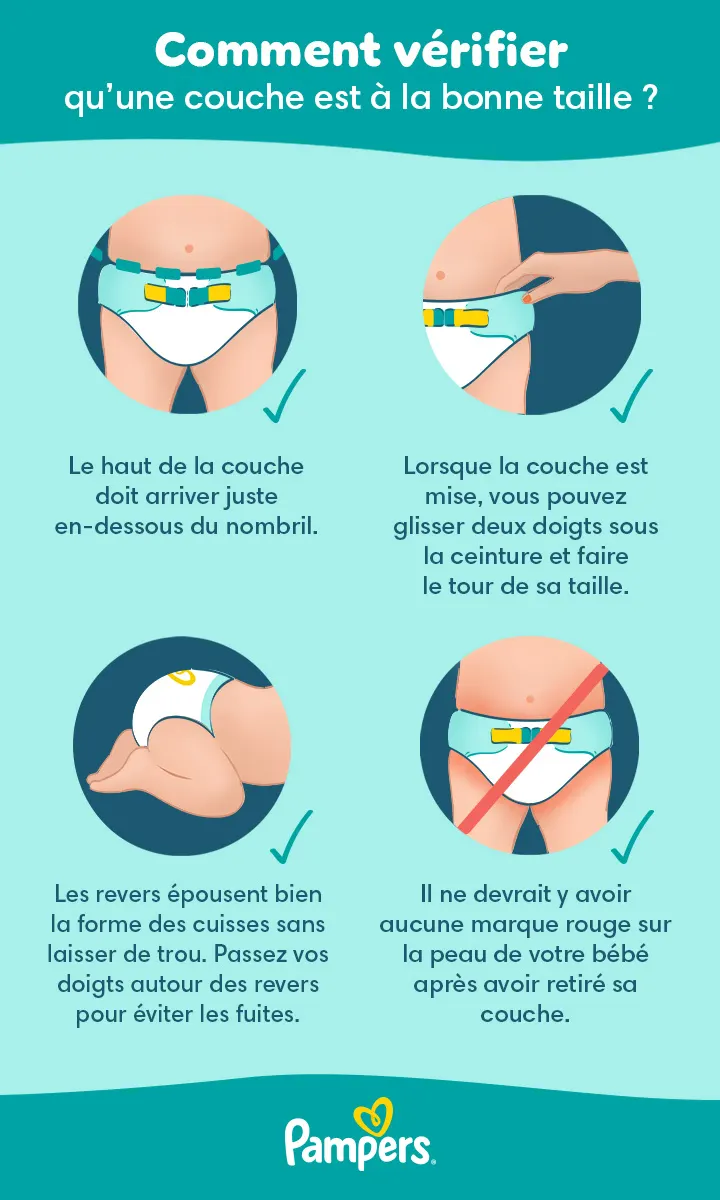 Comment vérifier
qu'une couche est à la bonne taille ?

Le haut de la couche doit arriver juste en-dessous du nombril.

Lorsque la couche est mise, vous pouvez glisser deux doigts sous la ceinture et faire le tour de sa taille.

Les revers épousent bien la forme des cuisses sans laisser de trou. Passez vos doigts autour des revers pour éviter les fuites.

Il ne devrait y avoir aucune marque rouge sur la peau de votre bébé après avoir retiré sa couche.

Pampers.