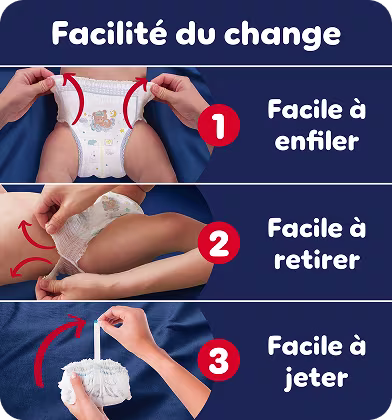 Facilité du change

1
Facile à enfiler

2
Facile à retirer

3
Facile à jeter