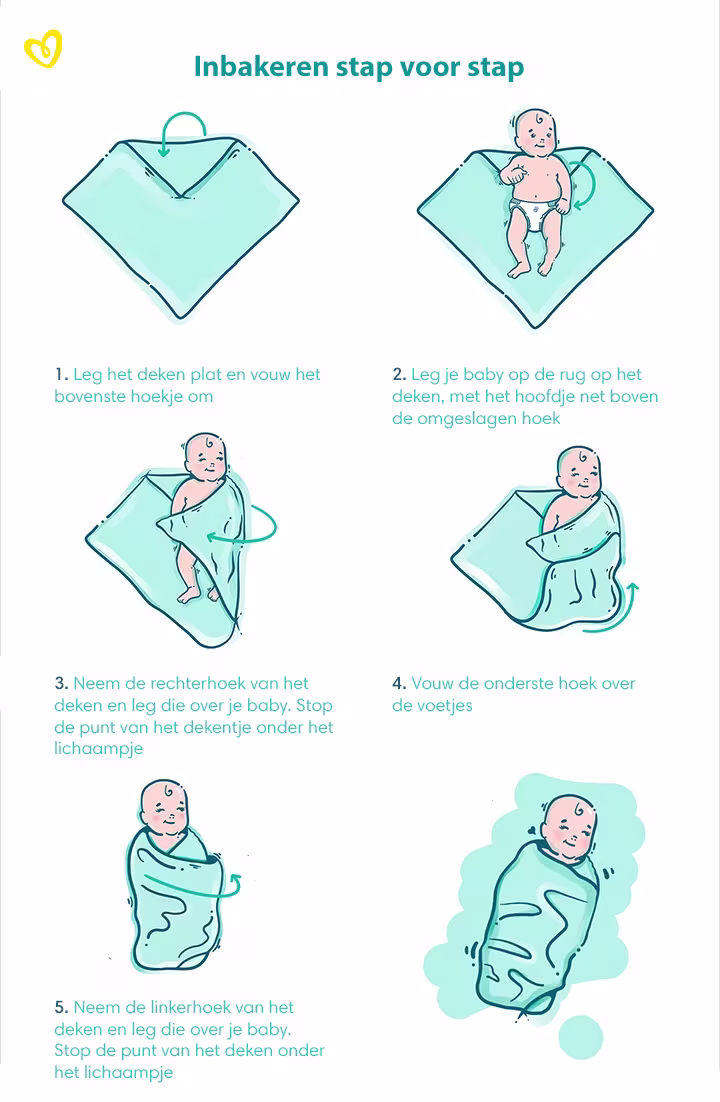 Inbakeren stap voor stap

1. Leg het deken plat en vouw het bovenste hoekje om

2. Leg je baby op de rug op het deken, met het hoofdje net boven de omgeslagen hoek

3. Neem de rechterhoek van het deken en leg die over je baby. Stop de punt van het dekentje onder het lichaampje

4. Vouw de onderste hoek over de voetjes

5. Neem de linkerhoek van het deken en leg die over je baby. Stop de punt van het deken onder het lichaampje