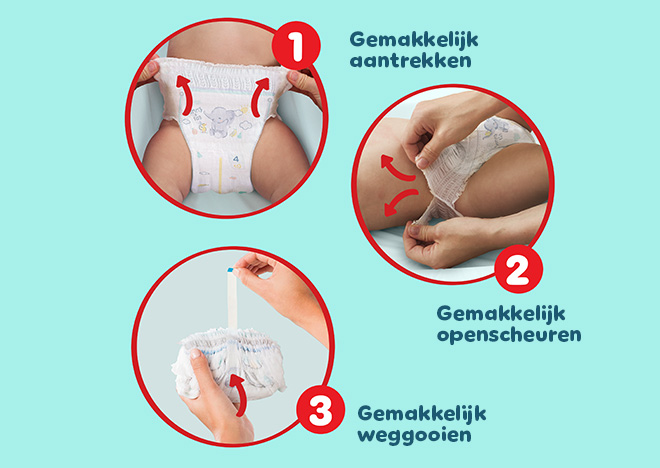 1

Gemakkelijk aantrekken

2

Gemakkelijk openscheuren

3

Gemakkelijk weggooien