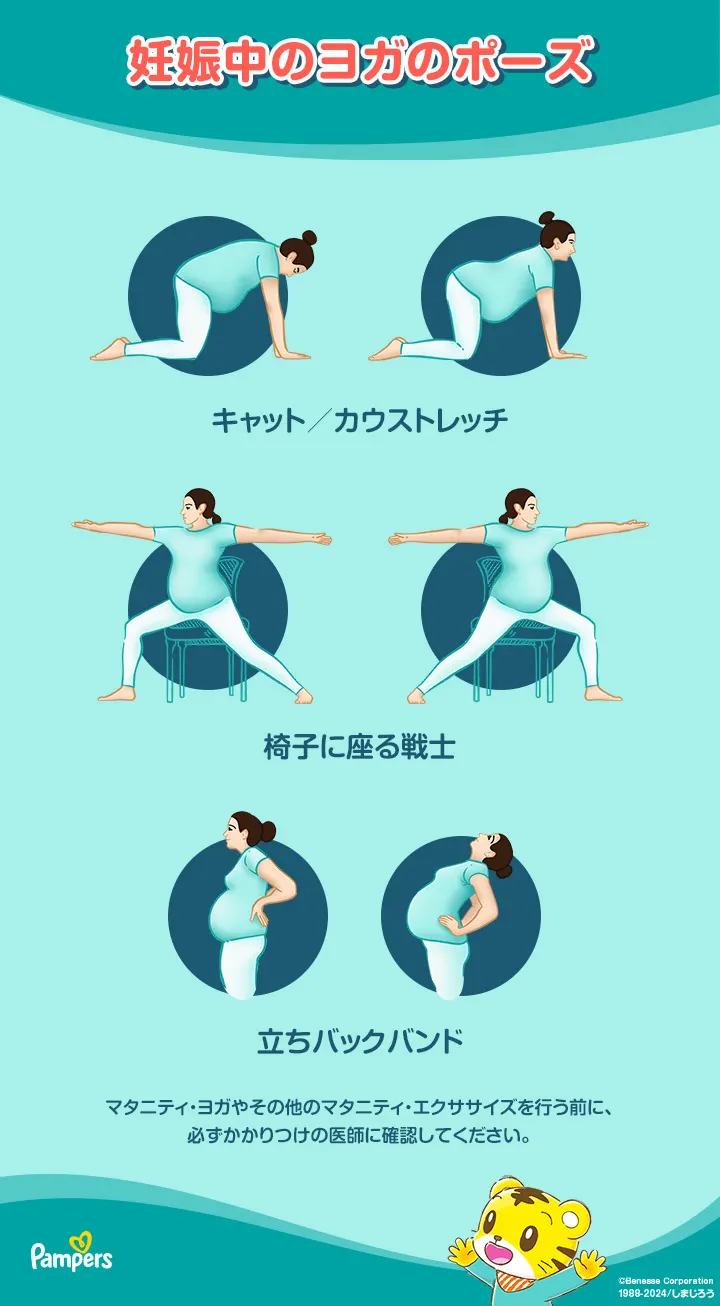 妊娠中のヨガのポーズ

キャット／カウストレッチ

椅子に座る戦士

立ちバックバンド

マタニティ・ヨガやその他のマタニティ・エクササイズを行う前に、必ずかかりつけの医師に確認してください。

Pampers

©Benesse Corporation 1988-2024/しまじろう