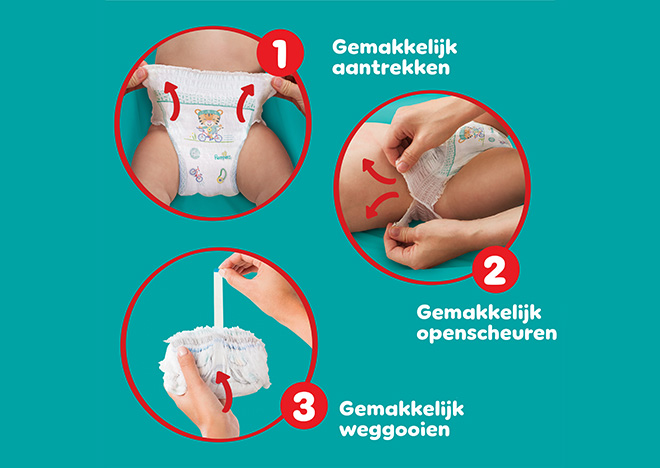 1
Gemakkelijk aantrekken

Pampers

2
Gemakkelijk openscheuren

3
Gemakkelijk weggooien