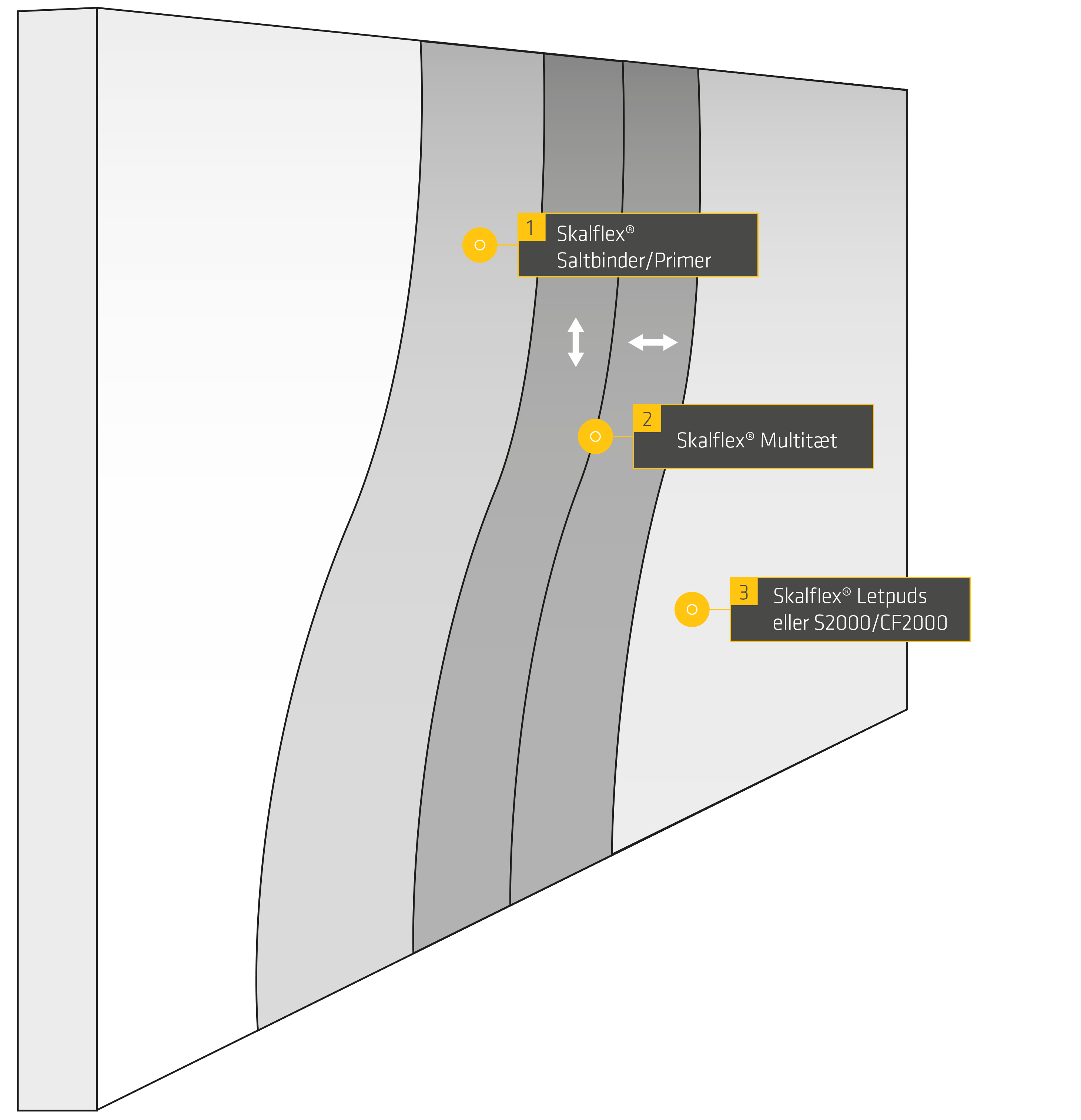 1 Skalflex®
Saltbinder/Primer

2 Skalflex® Multitæt

3 Skalflex® Letpuds
eller S2000/CF2000