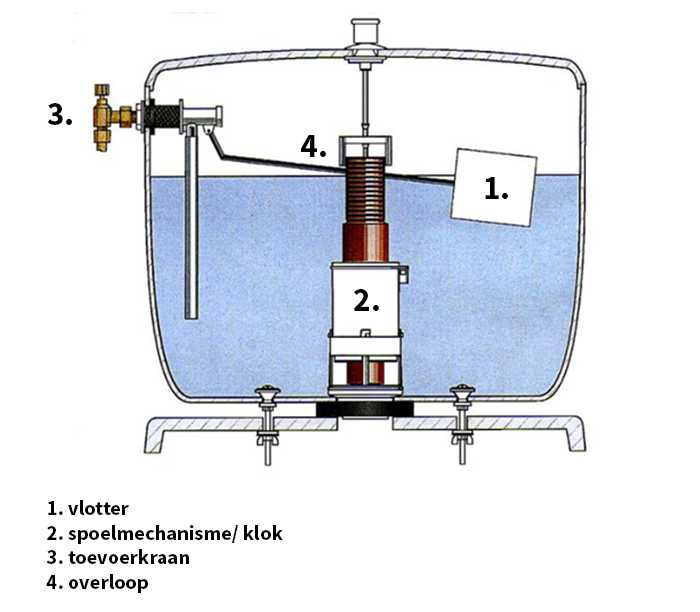 3.

4.

1.

2.

1. vlotter
2. spoelmechanisme/ klok
3. toevoerkraan
4. overloop