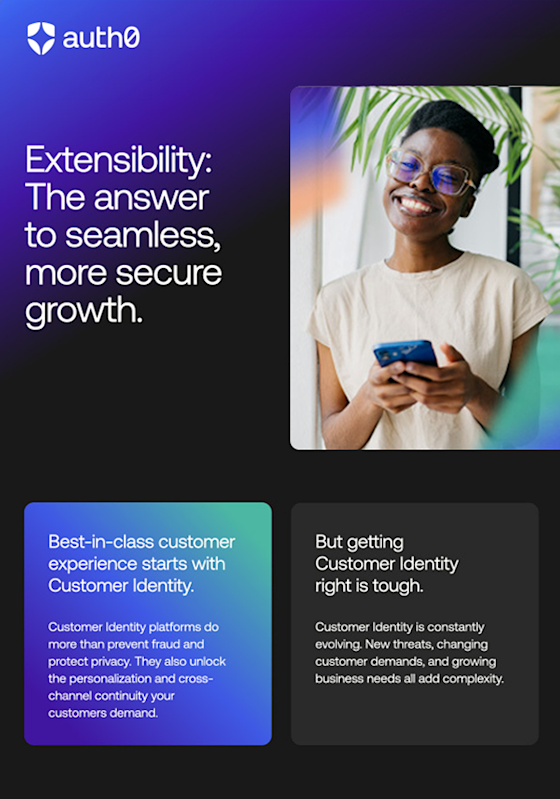 auth0

Extensibility: The answer to seamless, more secure growth.

Best-in-class customer experience starts with Customer Identity.

Customer Identity platforms do more than prevent fraud and protect privacy. They also unlock the personalization and cross-channel continuity your customers demand.

But getting Customer Identity right is tough.

Customer Identity is constantly evolving. New threats, changing customer demands, and growing business needs all add complexity.