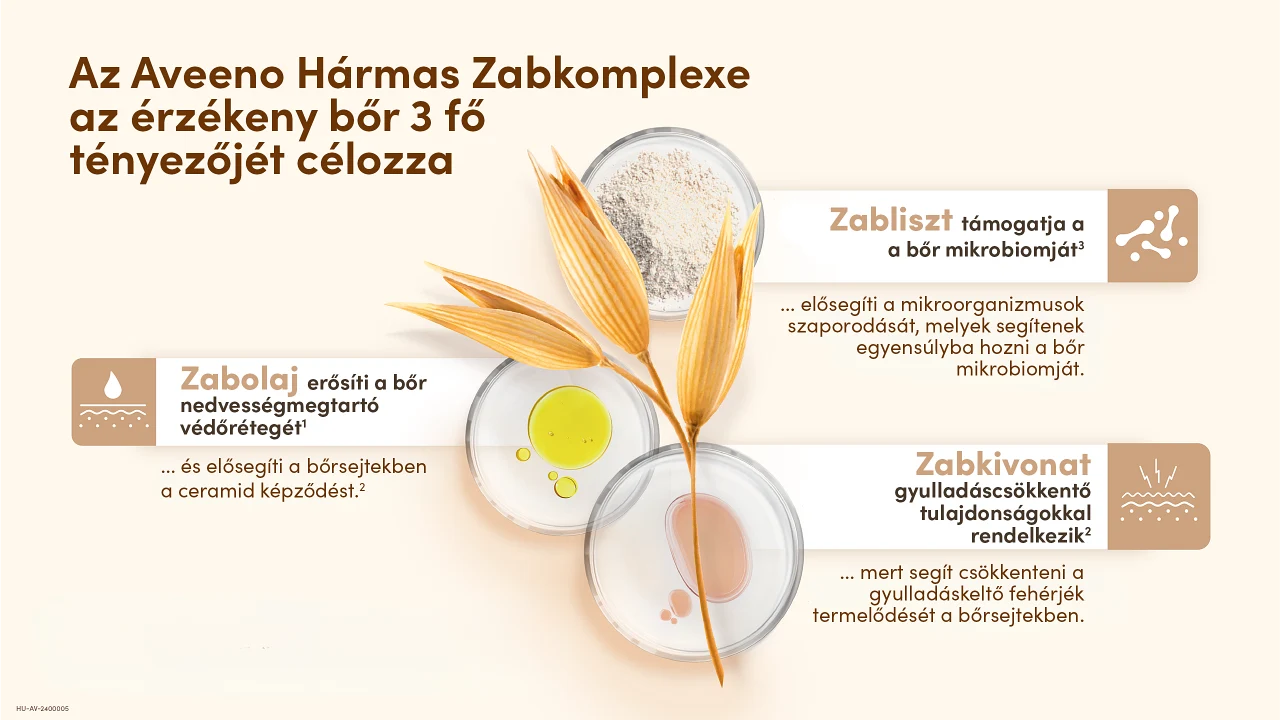 Az Aveeno Hármas Zabkomplexe az érzékeny bőr 3 fő tényezőjét célozza

Zabliszt támogatja a a bőr mikrobiomját$^3$

... elősegíti a mikroorganizmusok szaporodását, melyek segítenek egyensúlyba hozni a bőr mikrobiomját.

Zabolaj erősíti a bőr nedvességmegtartó védőrétegét$^1$

... és elősegíti a bőrsejtekben a ceramid képződést.$^2$

Zabkivonat gyulladáscsökkentő tulajdonságokkal rendelkezik$^2$

... mert segít csökkenteni a gyulladáskeltő fehérjék termelődését a bőrsejtekben.

HU-AV-2400005