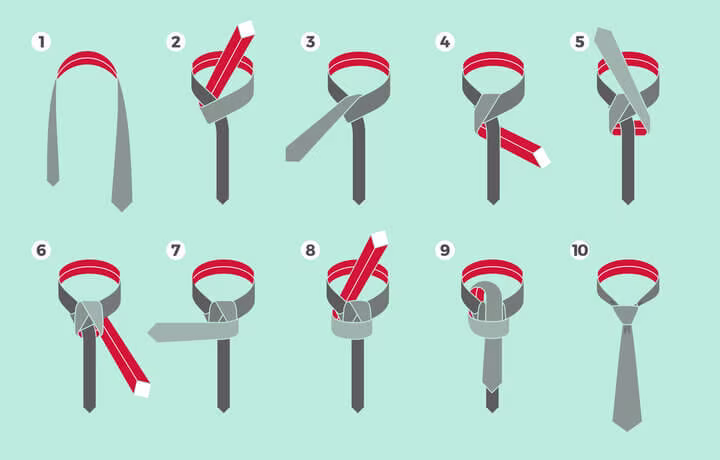 1
2
3
4
5
6
7
8
9
10