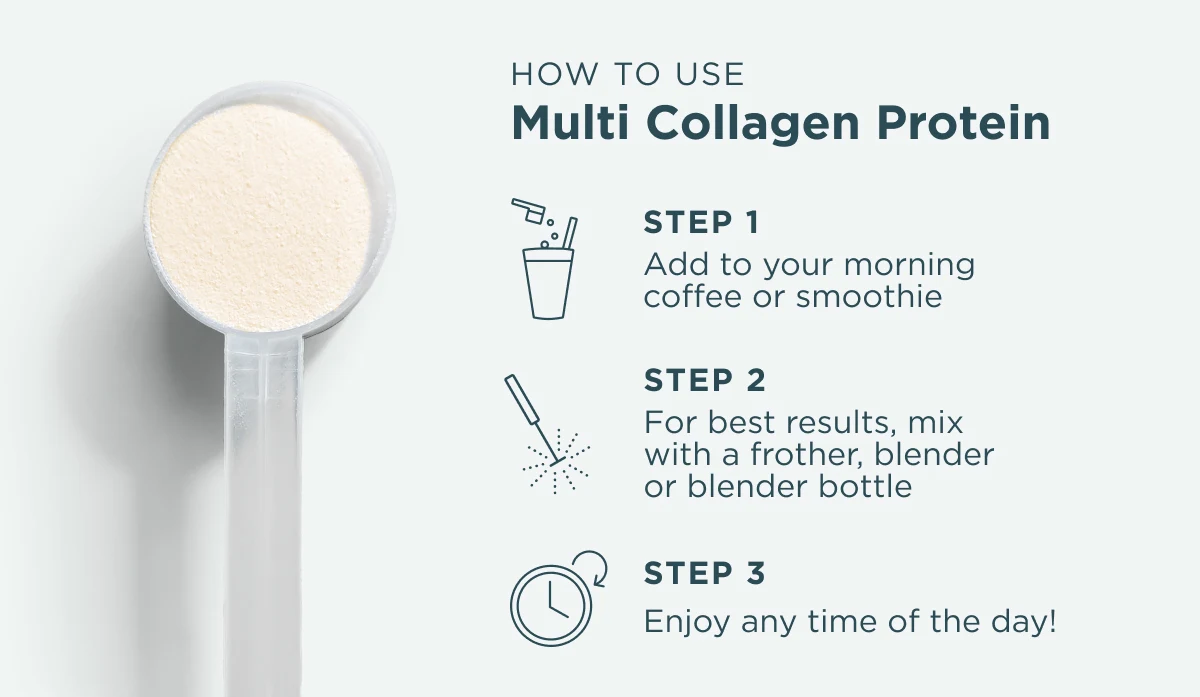 HOW TO USE
Multi Collagen Protein

STEP 1
Add to your morning coffee or smoothie

STEP 2
For best results, mix with a frother, blender or blender bottle

STEP 3
Enjoy any time of the day!