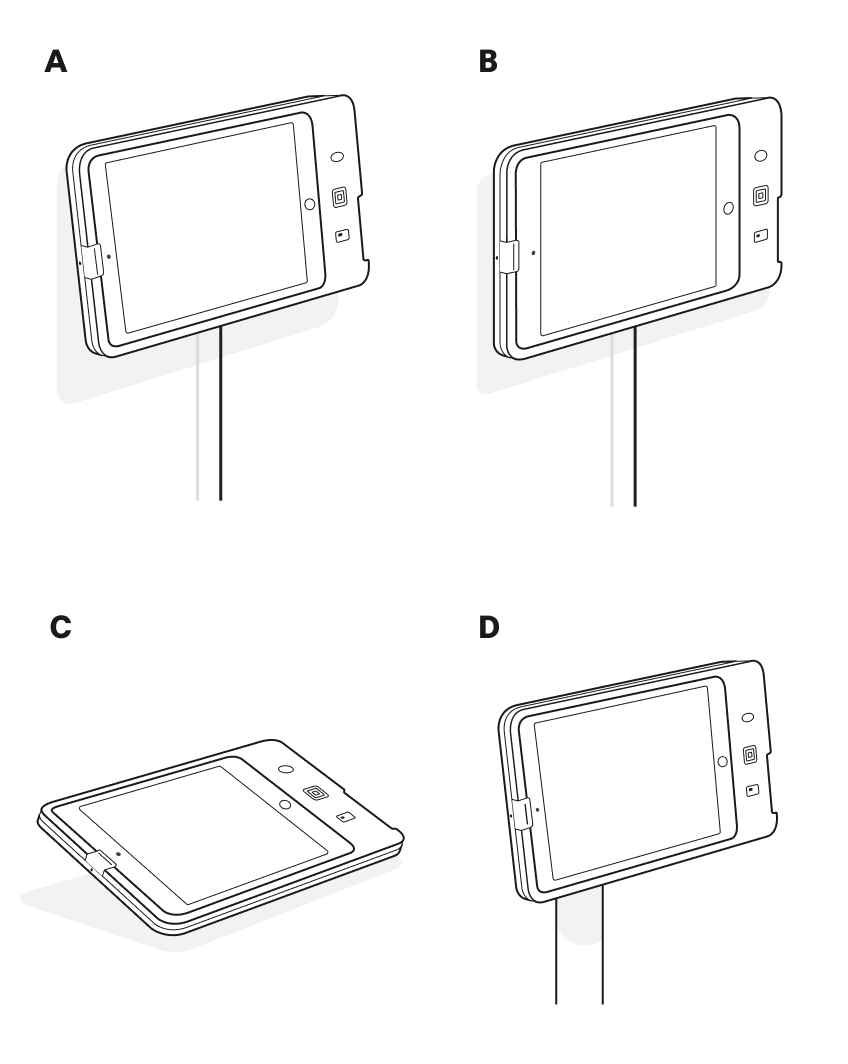 A

B

C

D