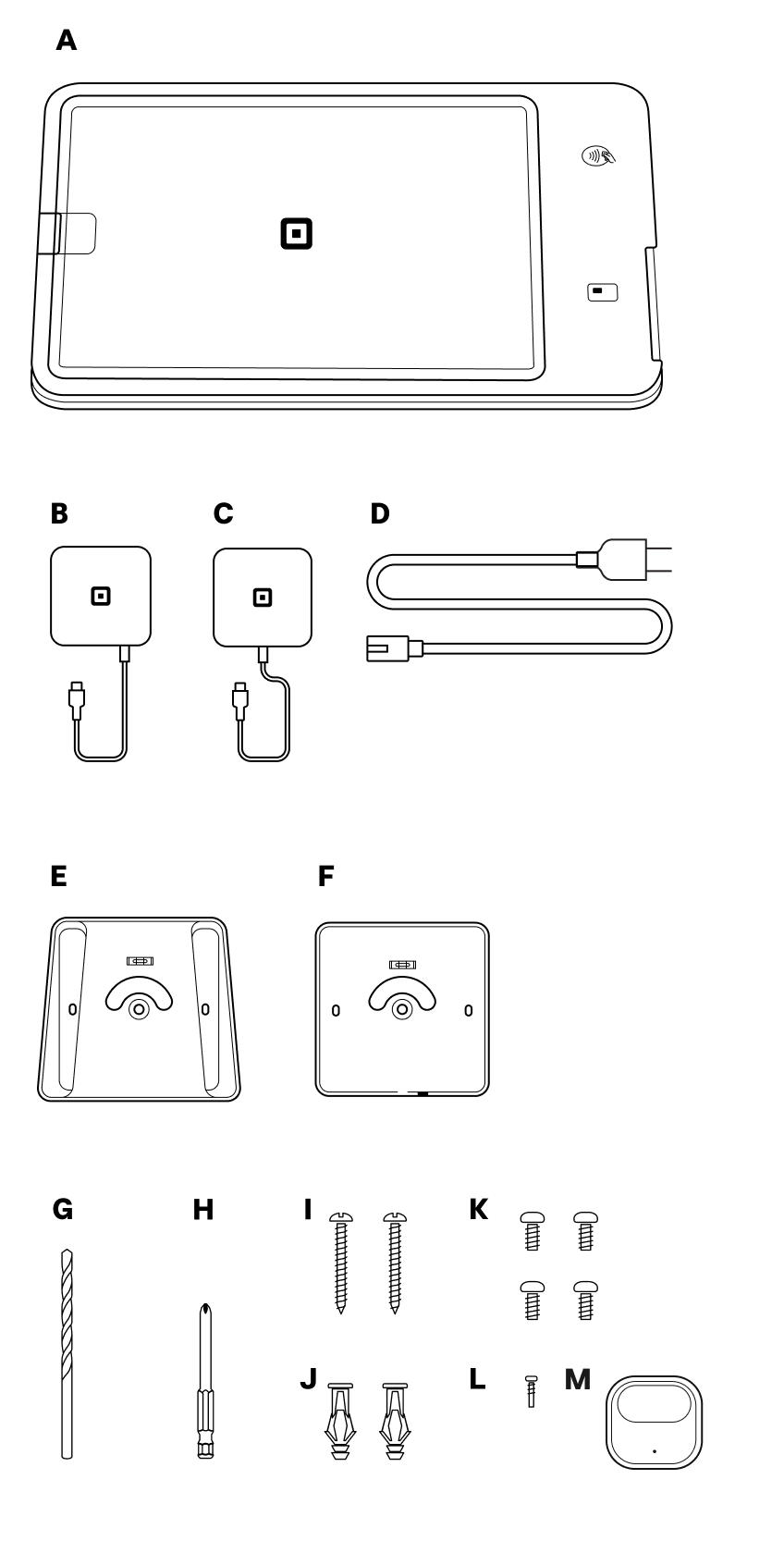 A

B

C

D

E

F

G

H

I

K

J

L

M